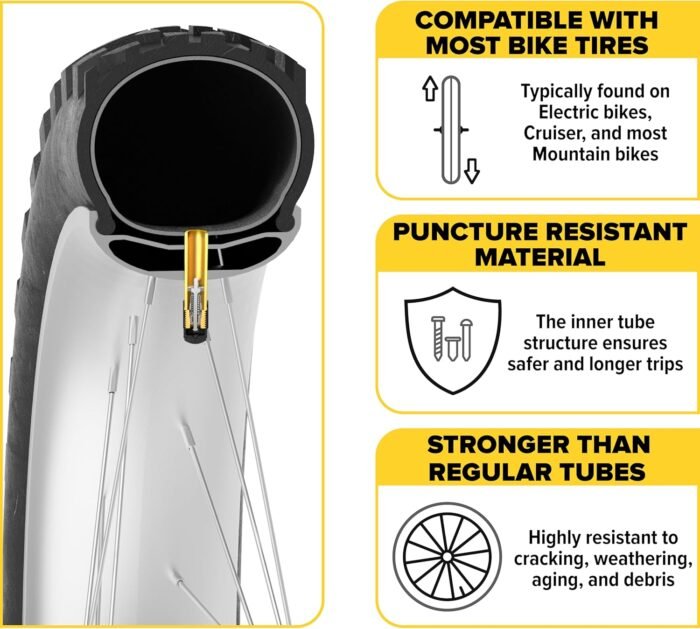 COMPATIBLE WITH MOST BIKE TIRES

Typically found on Electric bikes, Cruiser, and most Mountain bikes

PUNCTURE RESISTANT MATERIAL

The inner tube structure ensures safer and longer trips

STRONGER THAN REGULAR TUBES

Highly resistant to cracking, weathering, aging, and debris