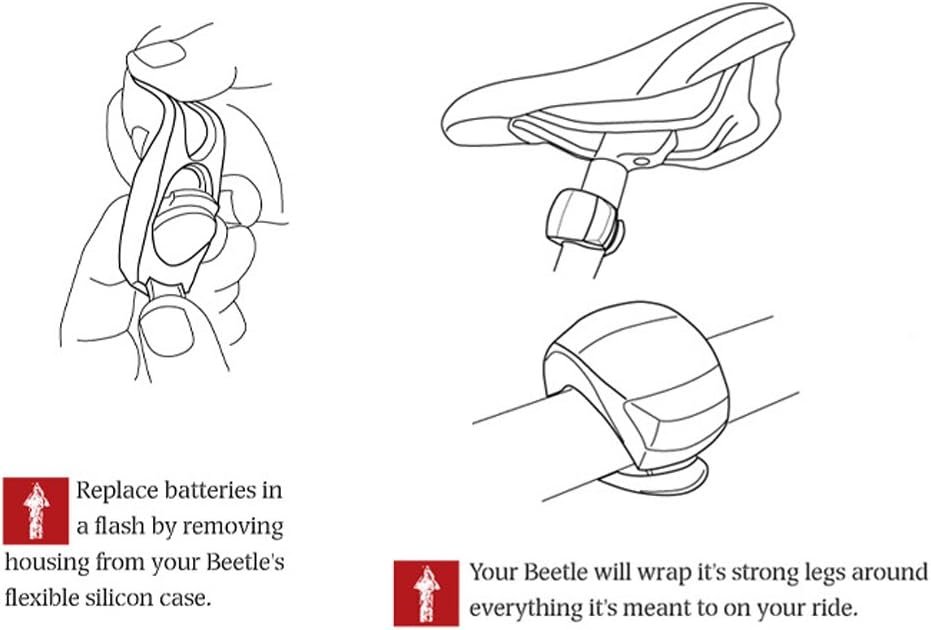 Replace batteries in a flash by removing housing from your Beetle's flexible silicon case.

Your Beetle will wrap it's strong legs around everything it's meant to on your ride.