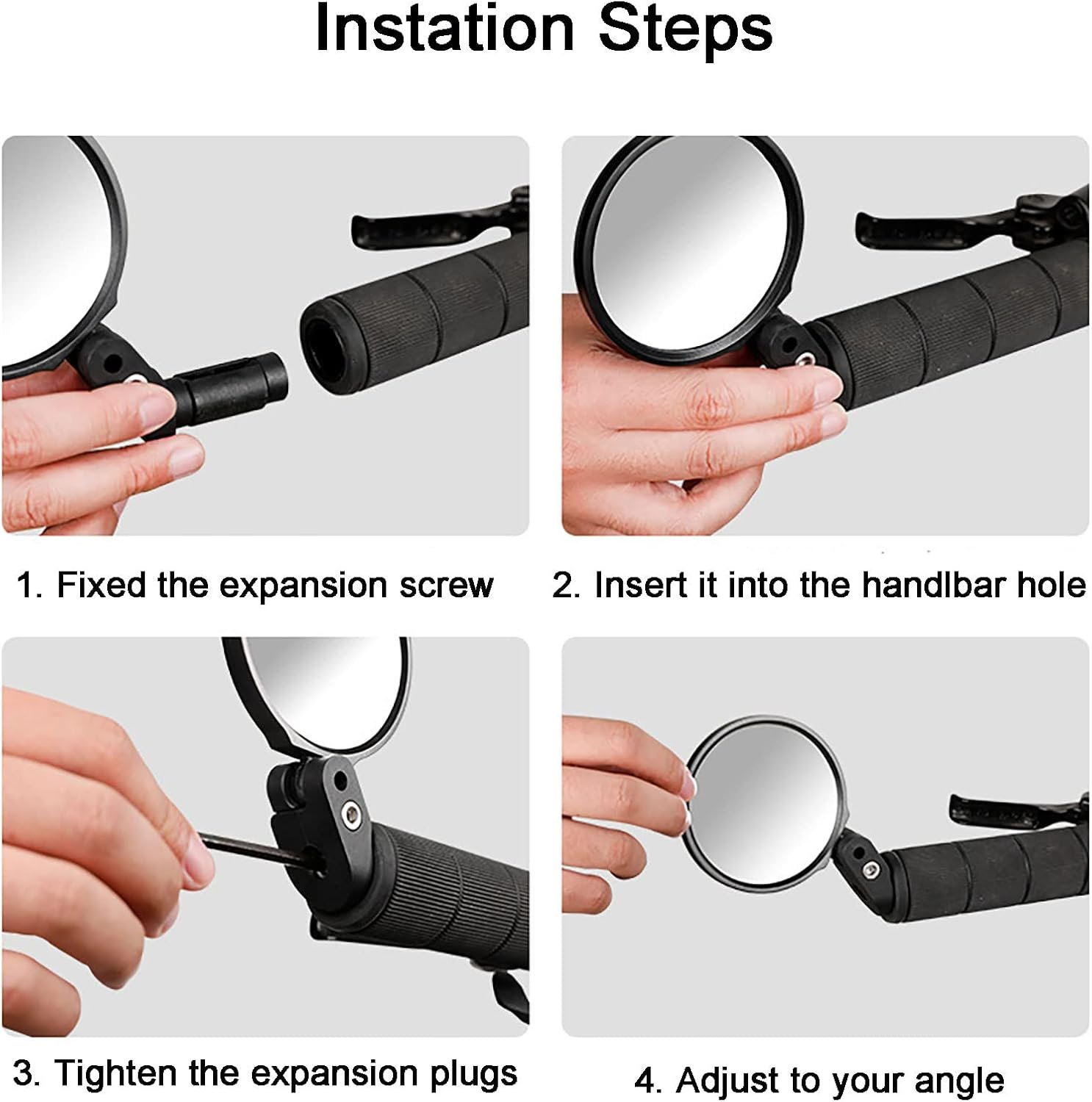 Instation Steps

1. Fixed the expansion screw

2. Insert it into the handlbar hole

3. Tighten the expansion plugs

4. Adjust to your angle