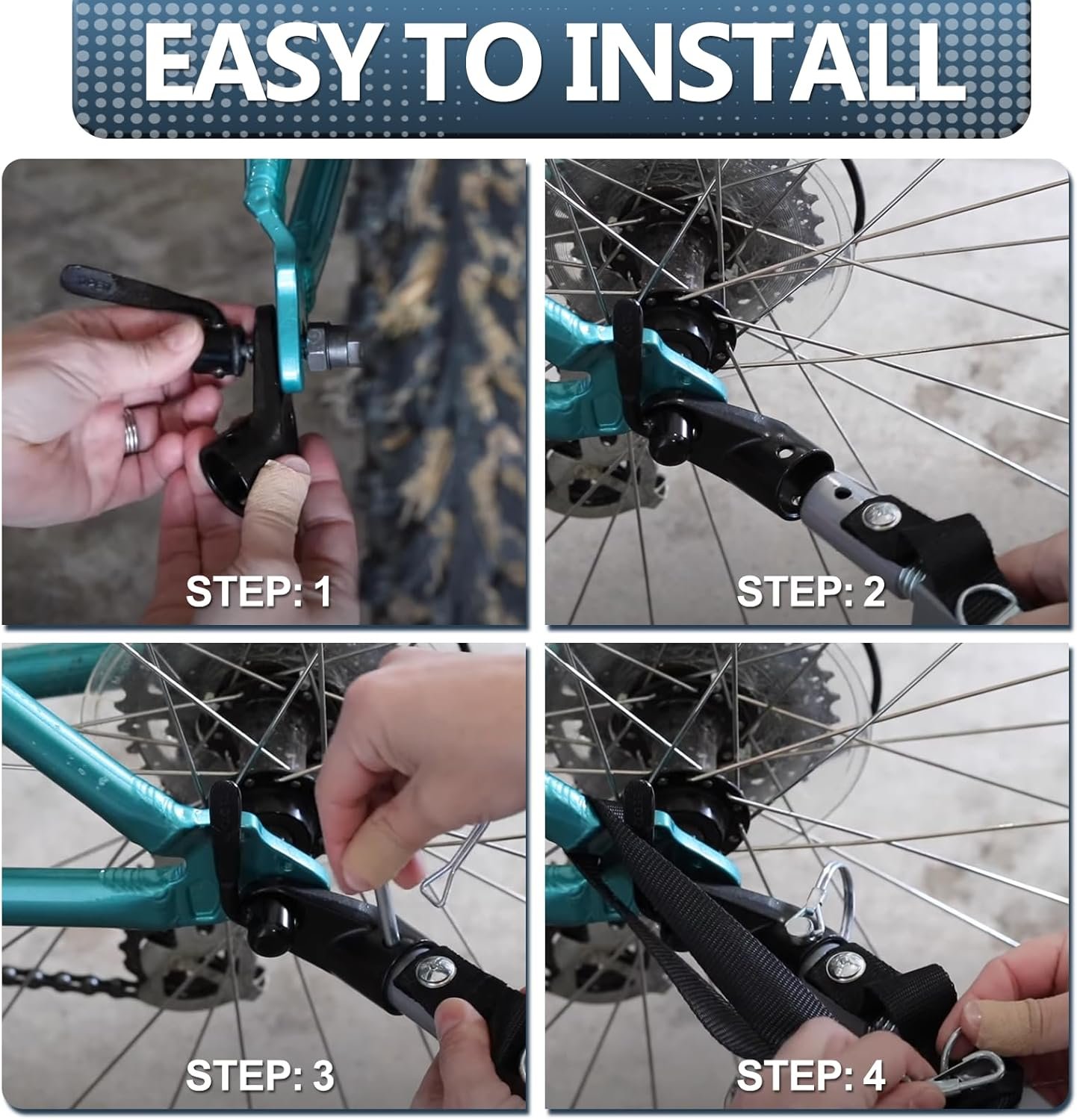 EASY TO INSTALL

STEP: 1

STEP: 2

STEP: 3

STEP: 4