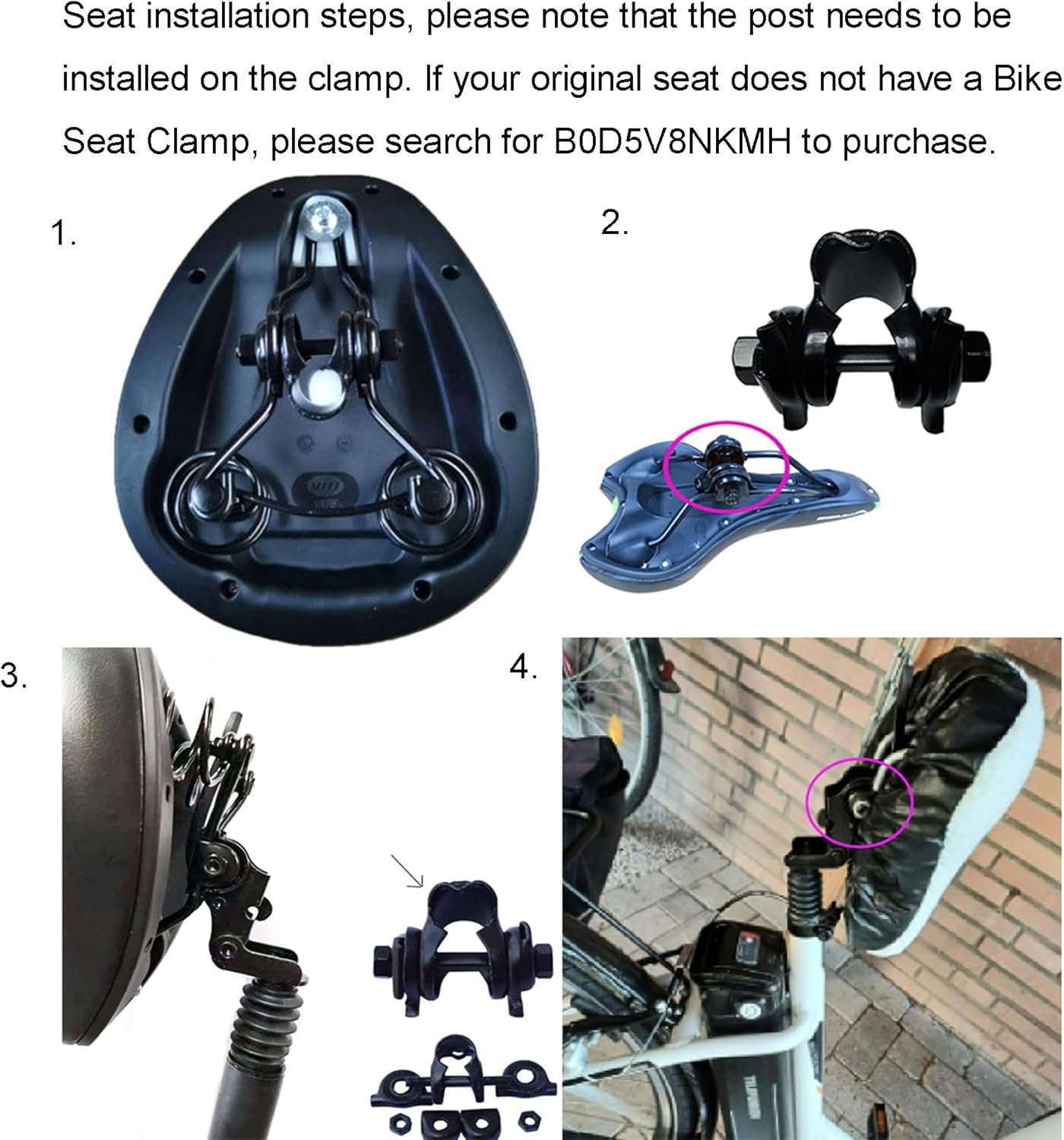 Seat installation steps, please note that the post needs to be installed on the clamp. If your original seat does not have a Bike Seat Clamp, please search for B0D5V8NKMH to purchase.

1.

2.

3.

4.