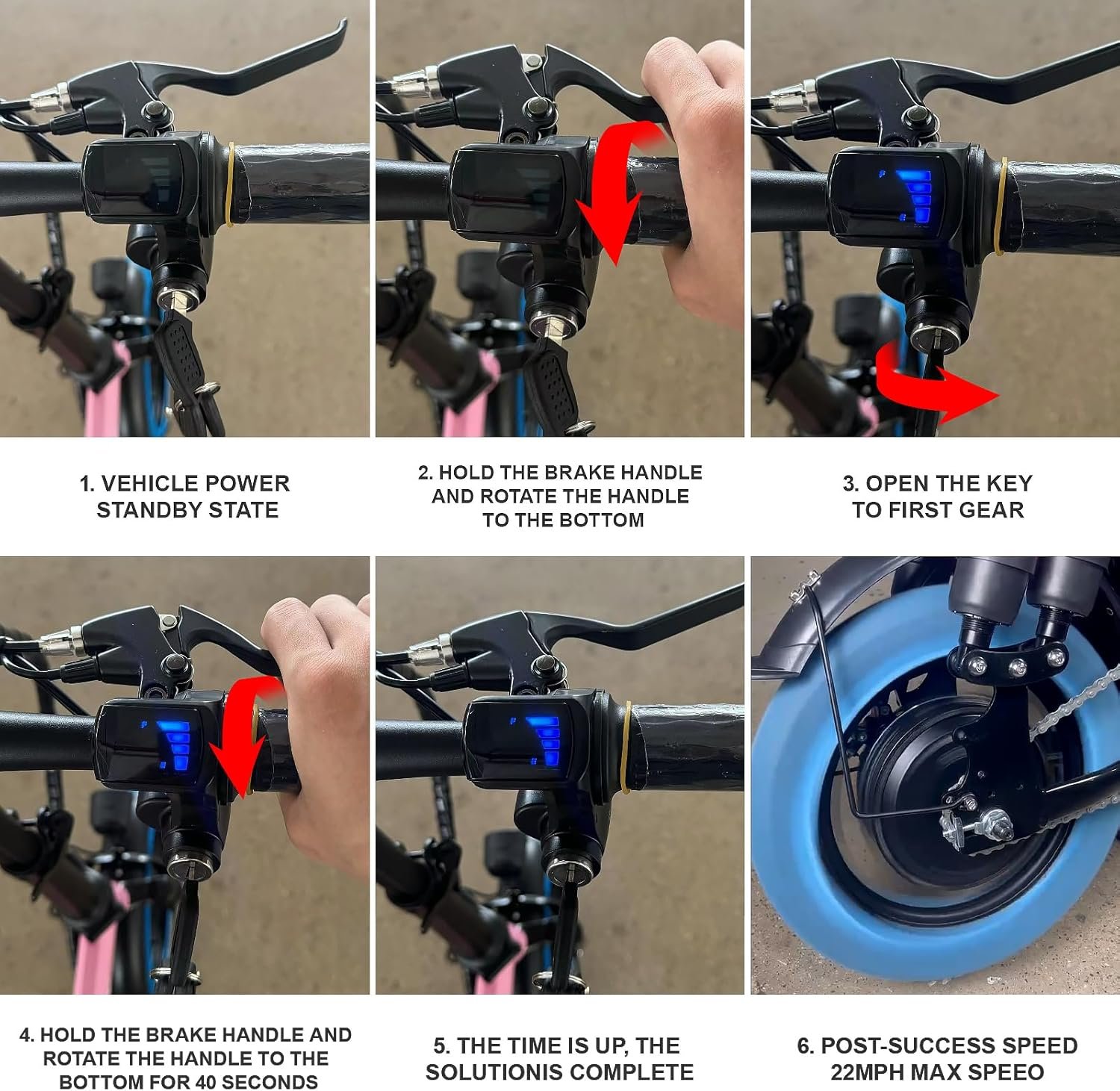 1. VEHICLE POWER STANDBY STATE

2. HOLD THE BRAKE HANDLE AND ROTATE THE HANDLE TO THE BOTTOM

3. OPEN THE KEY TO FIRST GEAR

4. HOLD THE BRAKE HANDLE AND ROTATE THE HANDLE TO THE BOTTOM FOR 40 SECONDS

5. THE TIME IS UP, THE SOLUTIONIS COMPLETE

6. POST-SUCCESS SPEED 22MPH MAX SPEEO