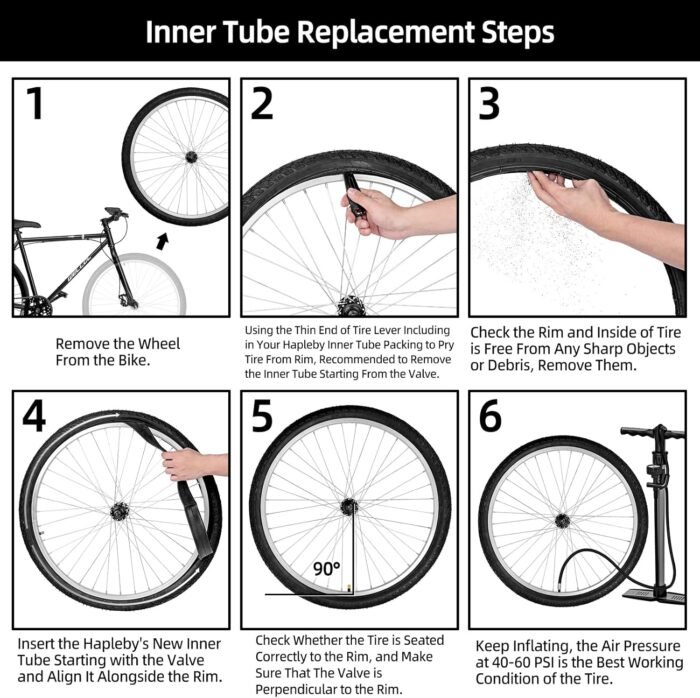 Inner Tube Replacement Steps

1

Remove the Wheel From the Bike.

2

Using the Thin End of Tire Lever Including in Your Hapleby Inner Tube Packing to Pry Tire From Rim, Recommended to Remove the Inner Tube Starting From the Valve.

3

Check the Rim and Inside of Tire is Free From Any Sharp Objects or Debris, Remove Them.

4

Insert the Hapleby's New Inner Tube Starting with the Valve and Align It Alongside the Rim.

5

90°

Check Whether the Tire is Seated Correctly to the Rim, and Make Sure That The Valve is Perpendicular to the Rim.

6

Keep Inflating, the Air Pressure at 40-60 PSI is the Best Working Condition of the Tire.