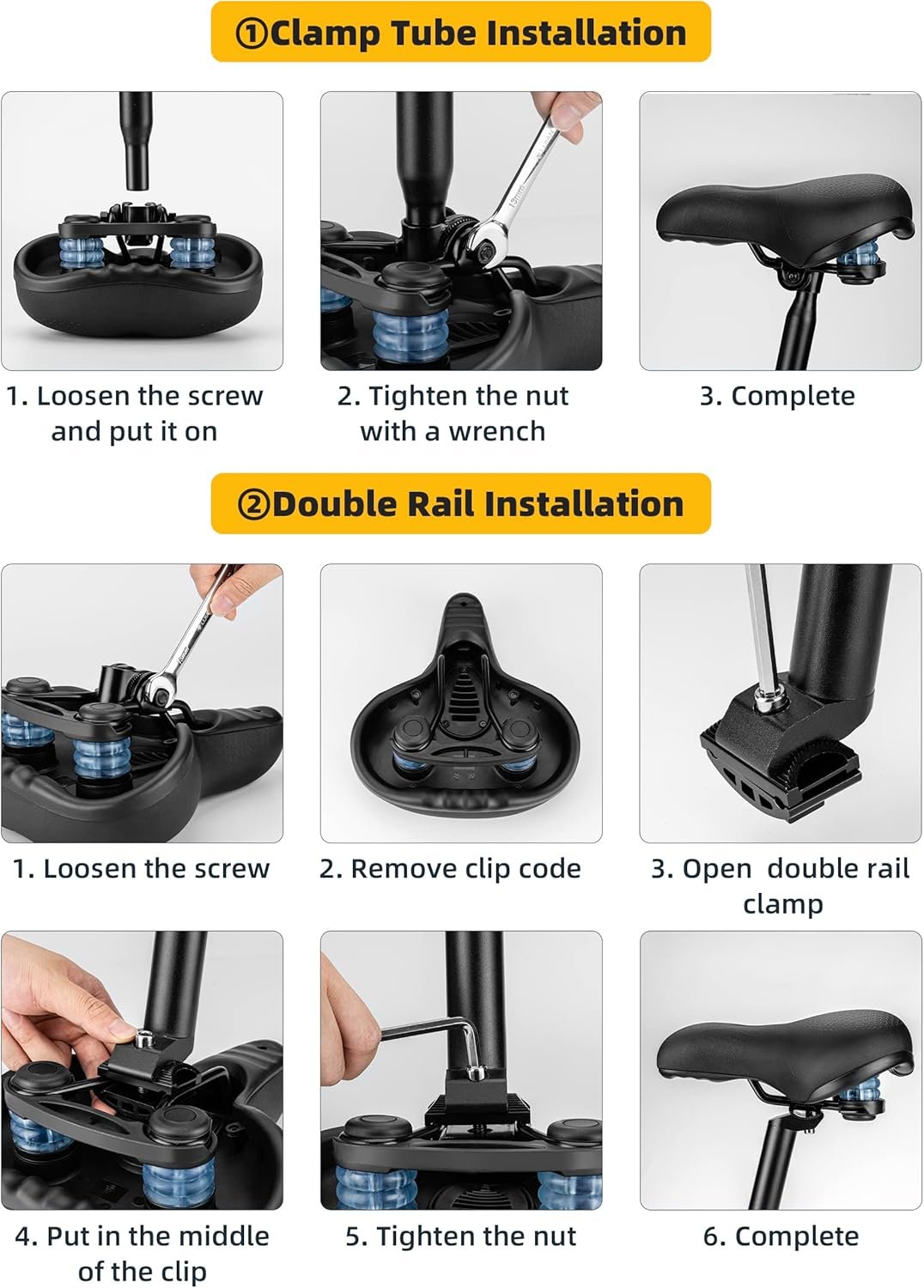 ①Clamp Tube Installation

1. Loosen the screw and put it on

2. Tighten the nut with a wrench

3. Complete

②Double Rail Installation

1. Loosen the screw

2. Remove clip code

3. Open double rail clamp

4. Put in the middle of the clip

5. Tighten the nut

6. Complete