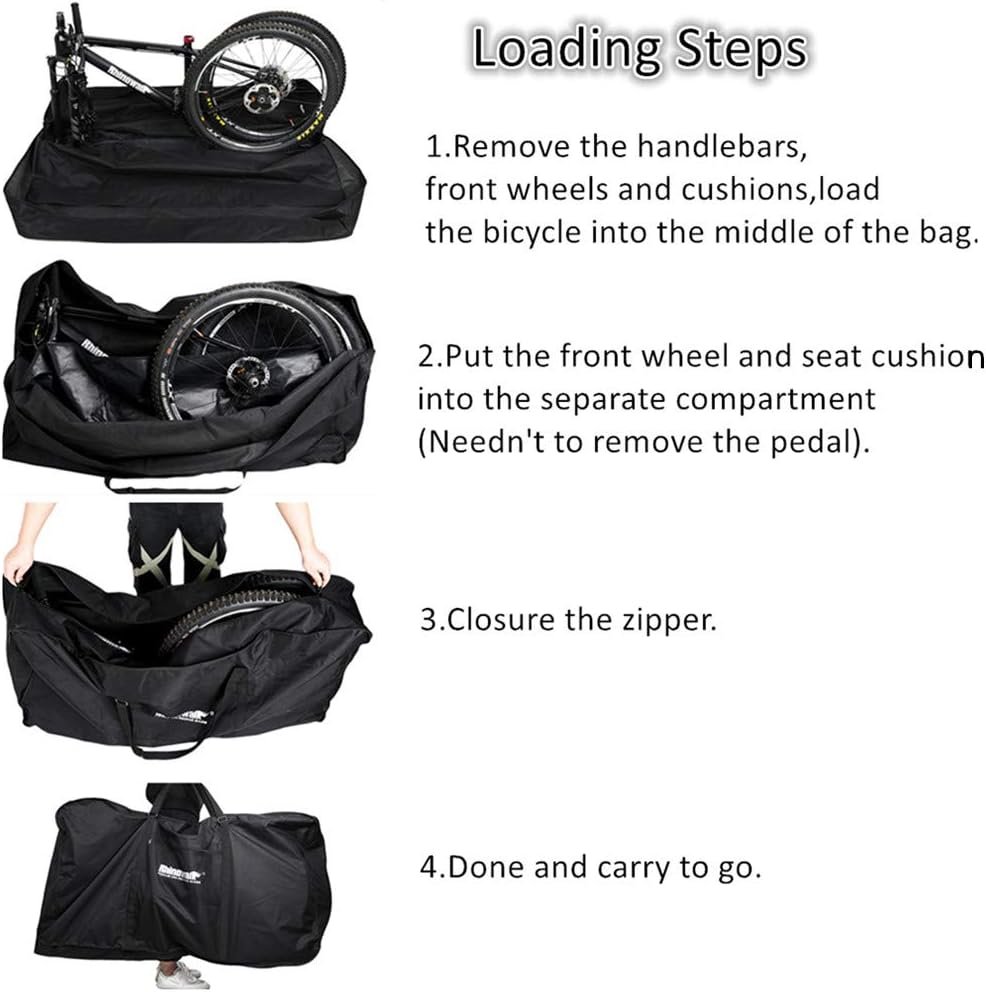 Loading Steps

1.Remove the handlebars, front wheels and cushions,load the bicycle into the middle of the bag.

2.Put the front wheel and seat cushion into the separate compartment (Needn't to remove the pedal).

3.Closure the zipper.

4.Done and carry to go.