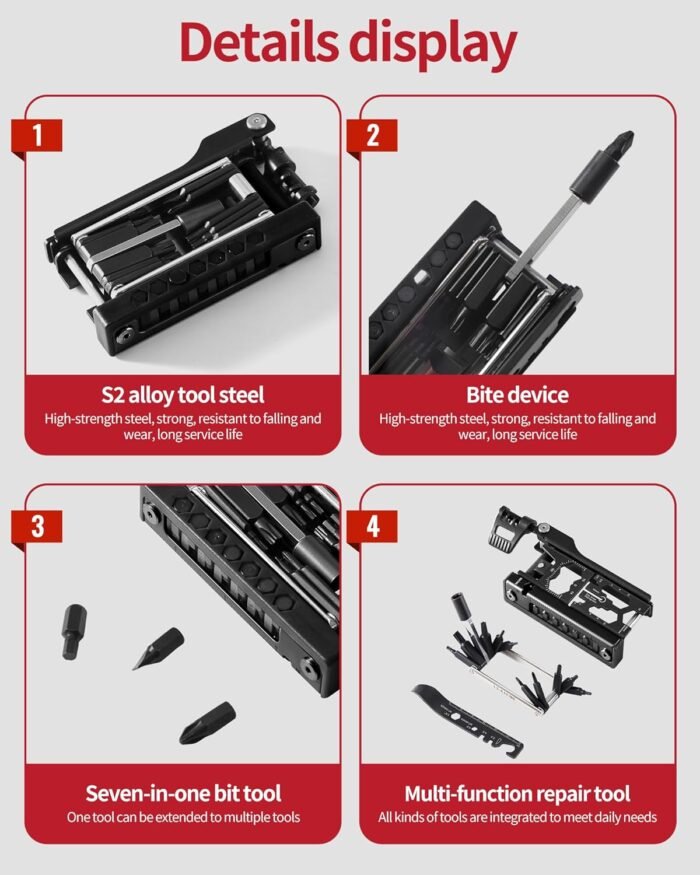 Details display

1

S2 alloy tool steel

High-strength steel, strong, resistant to falling and wear, long service life

2

Bite device

High-strength steel, strong, resistant to falling and wear, long service life

3

Seven-in-one bit tool

One tool can be extended to multiple tools

4

Multi-function repair tool

All kinds of tools are integrated to meet daily needs