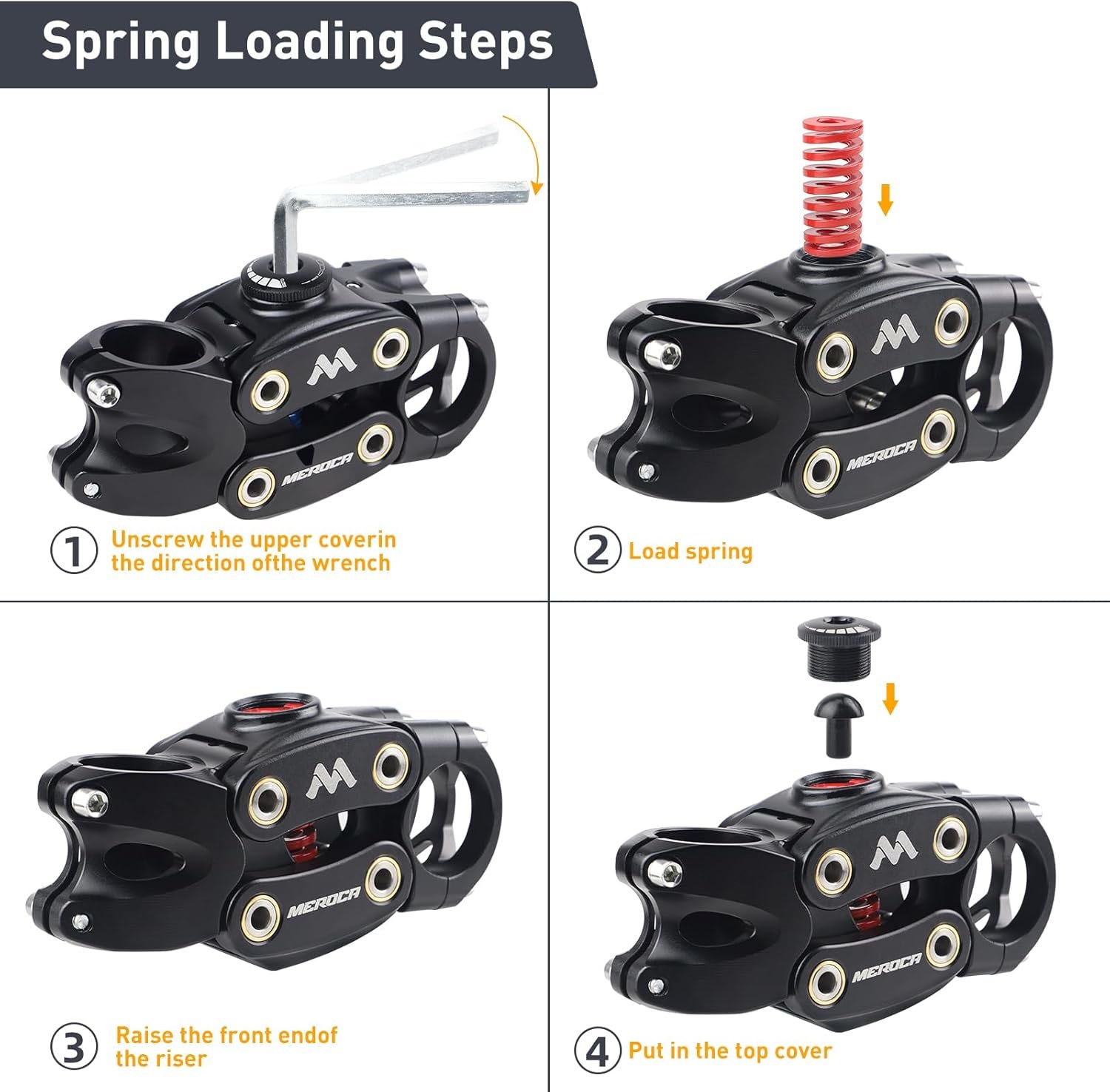 Spring Loading Steps

MEROCA

1 Unscrew the upper coverin the direction ofthe wrench

MEROCA

2 Load spring

MEROCA

3 Raise the front endof the riser

MEROCA

4 Put in the top cover