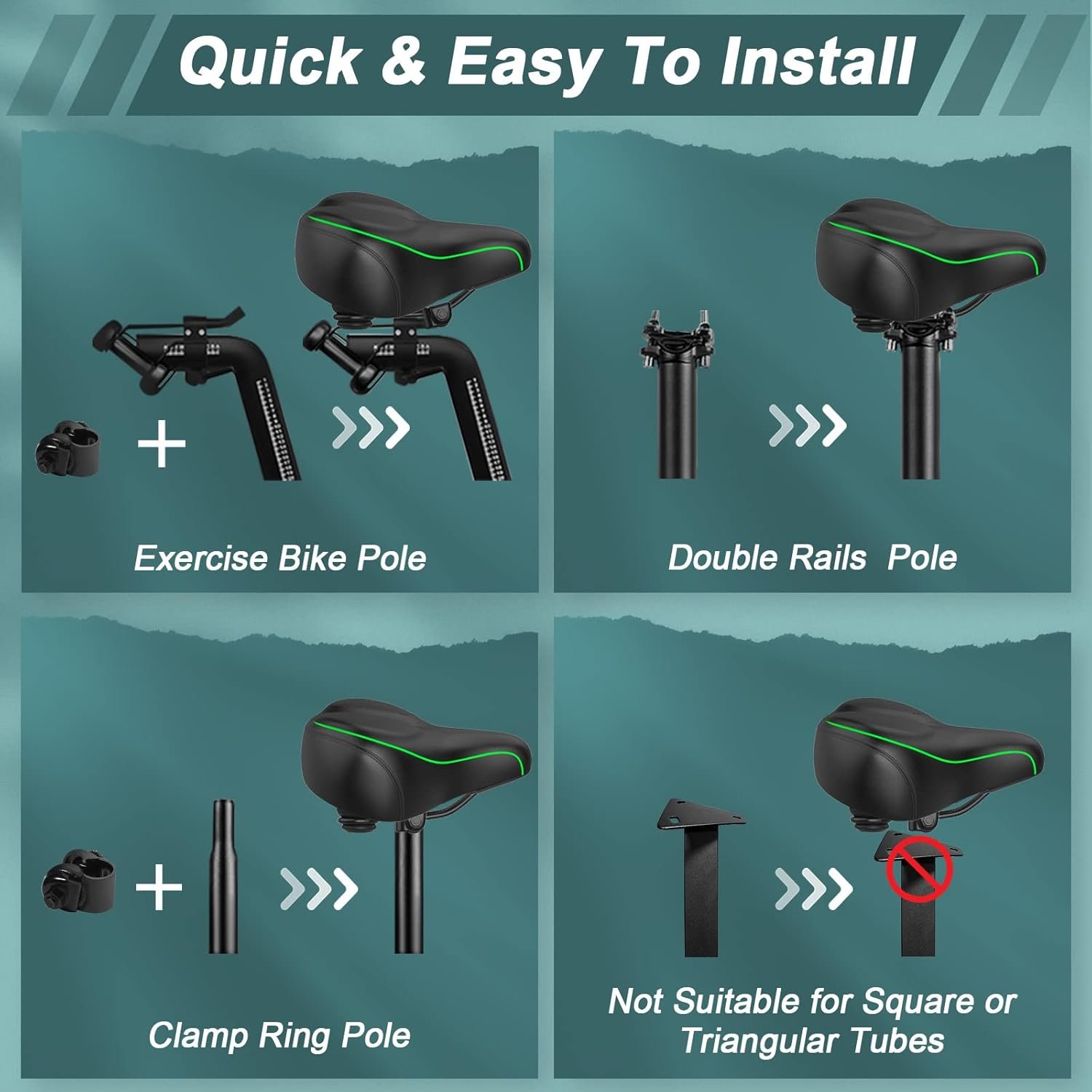 Quick & Easy To Install

Exercise Bike Pole

Double Rails  Pole

Clamp Ring Pole

Not Suitable for Square or Triangular Tubes