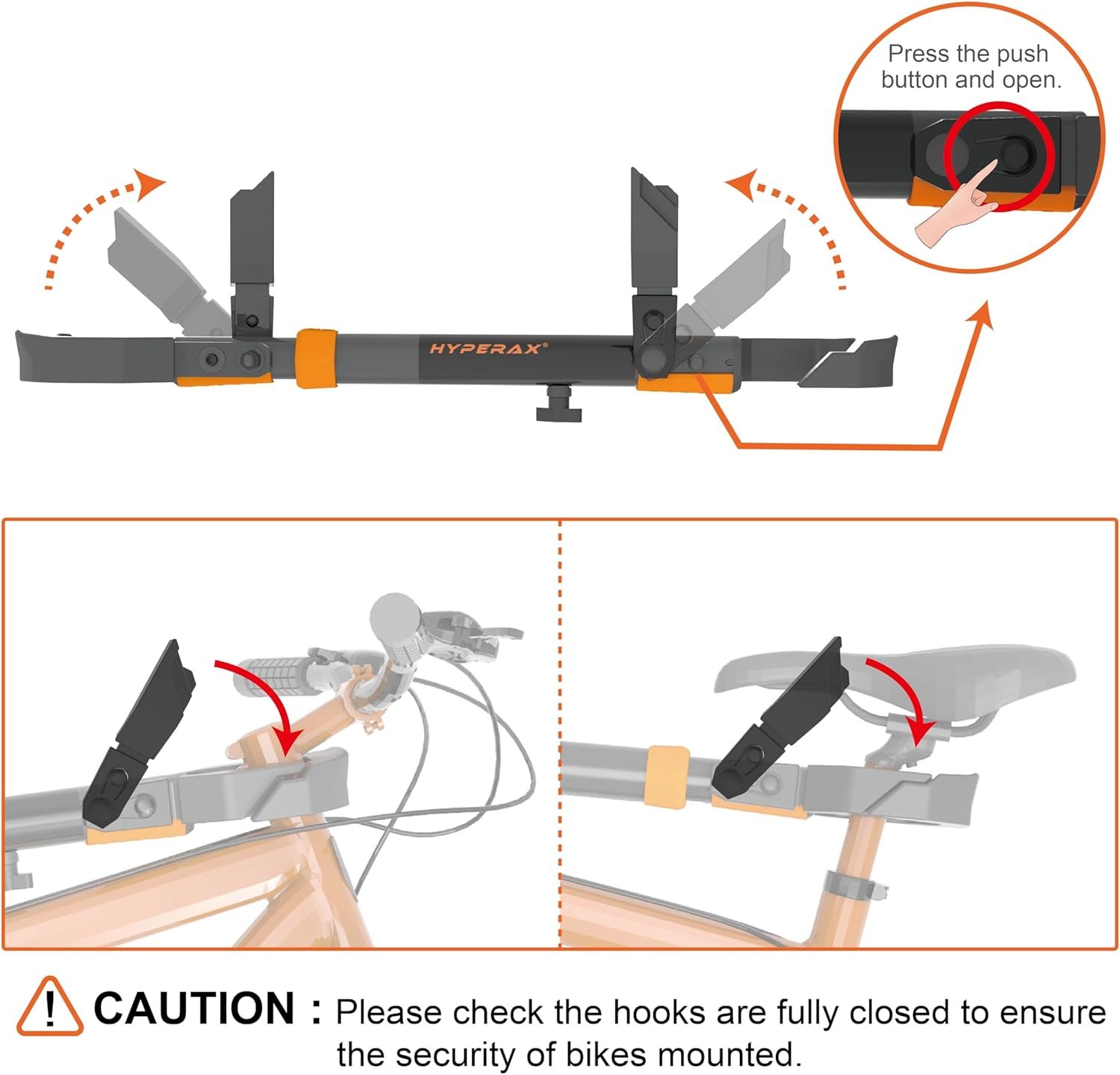 Press the push button and open.

HYPERAX®

! CAUTION : Please check the hooks are fully closed to ensure the security of bikes mounted.