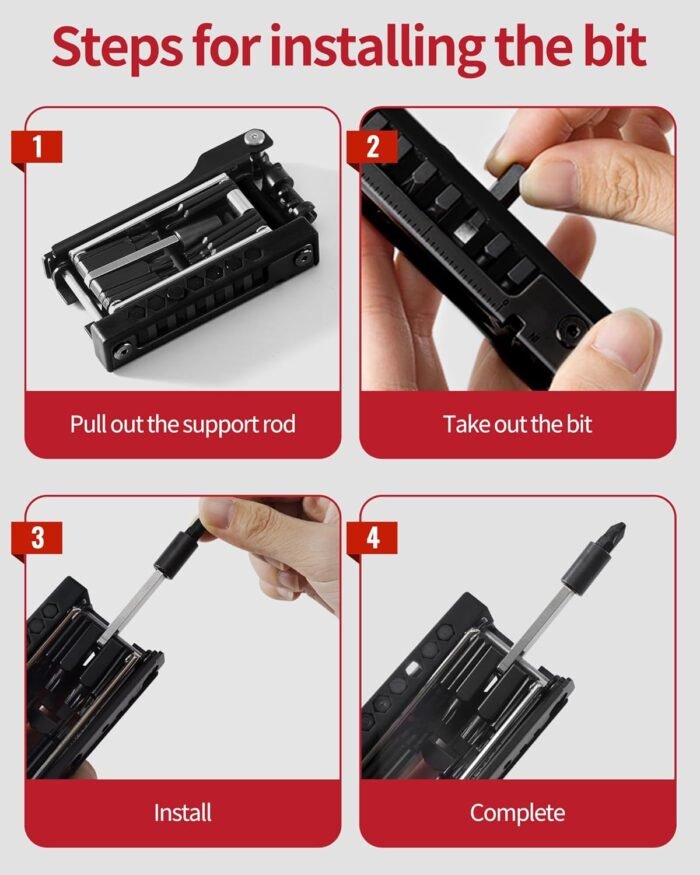 Steps for installing the bit

1

Pull out the support rod

2

Take out the bit

3

Install

4

Complete