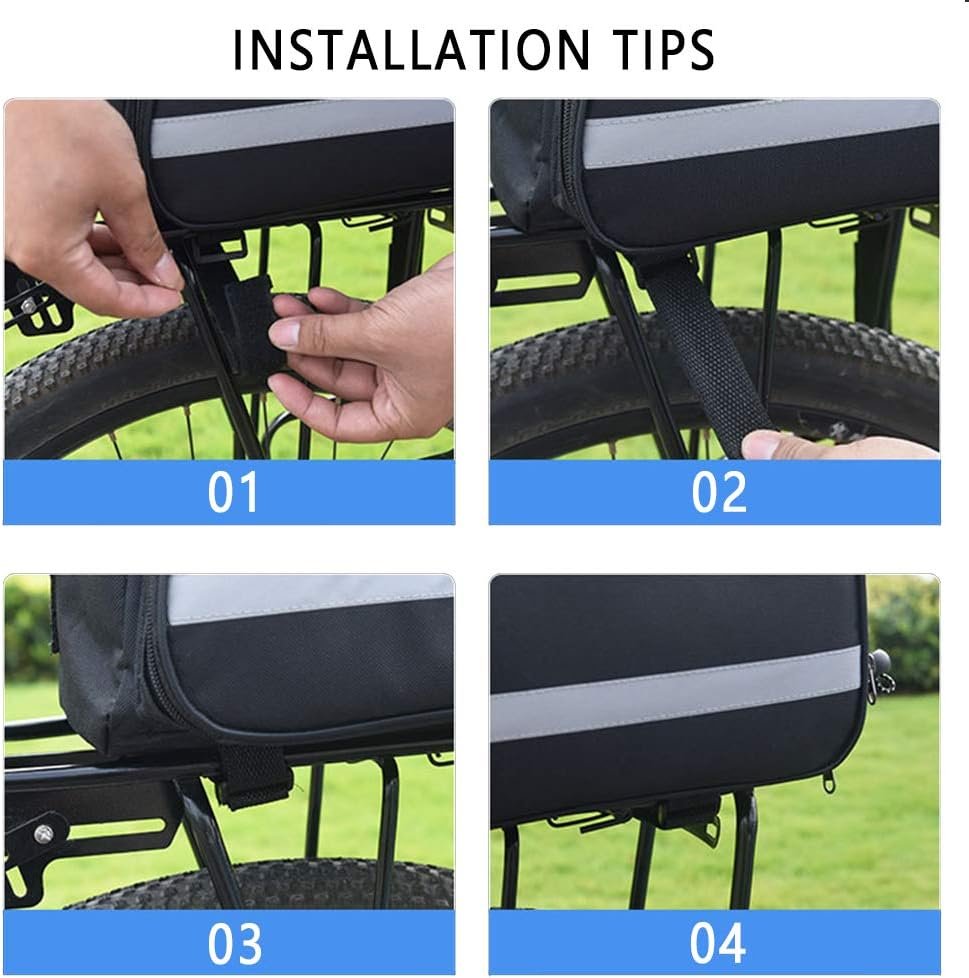 INSTALLATION TIPS

01

02

03

04