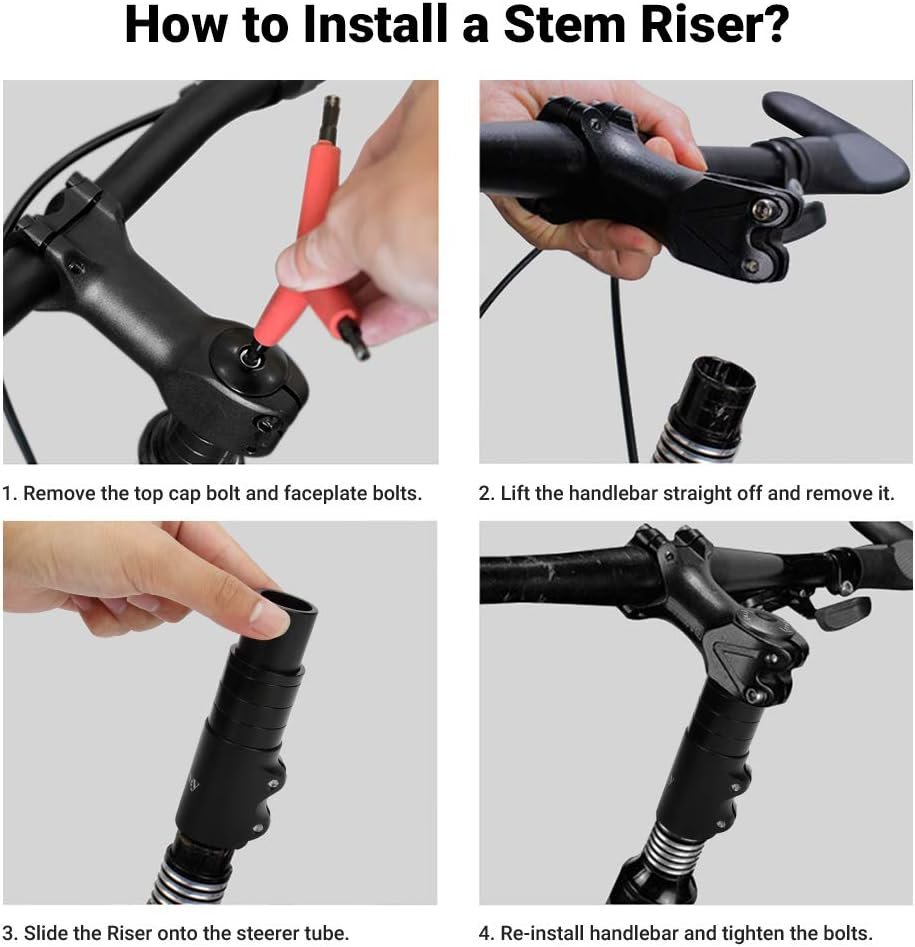 How to Install a Stem Riser?

1. Remove the top cap bolt and faceplate bolts.

2. Lift the handlebar straight off and remove it.

3. Slide the Riser onto the steerer tube.

4. Re-install handlebar and tighten the bolts.