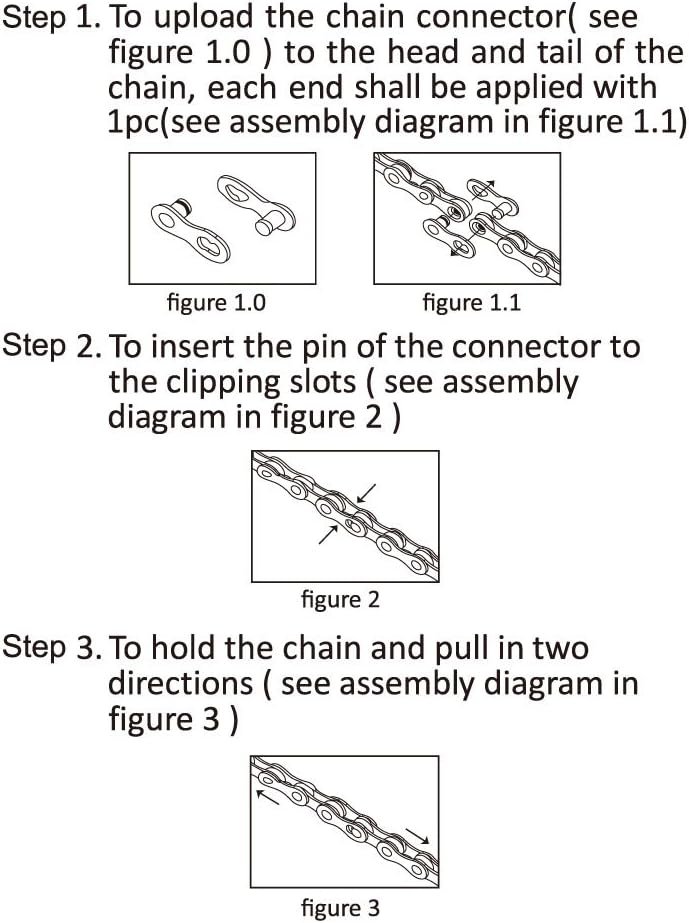 Step 1. To upload the chain connector( see figure 1.0 ) to the head and tail of the chain, each end shall be applied with 1pc(see assembly diagram in figure 1.1)

figure 1.0

figure 1.1

Step 2. To insert the pin of the connector to the clipping slots ( see assembly diagram in figure 2 )

figure 2

Step 3. To hold the chain and pull in two directions ( see assembly diagram in figure 3 )

figure 3