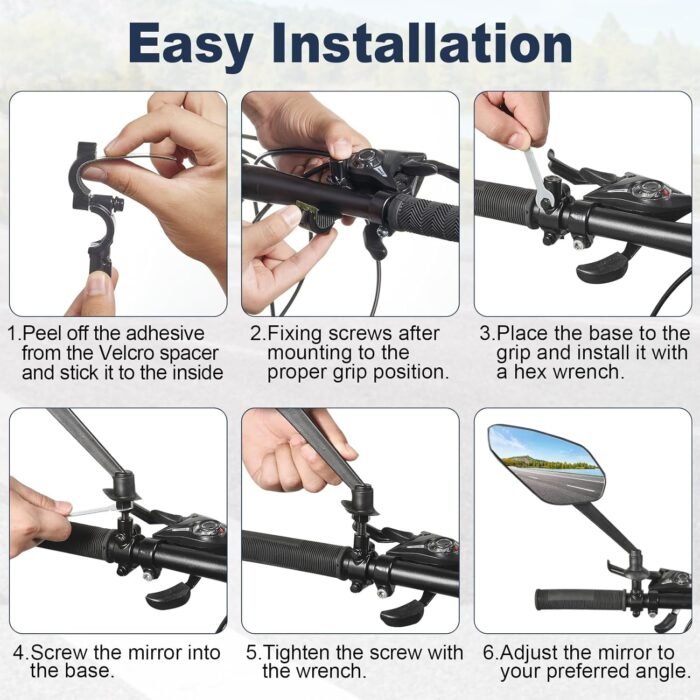 Easy Installation

1.Peel off the adhesive from the Velcro spacer and stick it to the inside

2.Fixing screws after mounting to the proper grip position.

3.Place the base to the grip and install it with a hex wrench.

4.Screw the mirror into the base.

5.Tighten the screw with the wrench.

6.Adjust the mirror to your preferred angle.