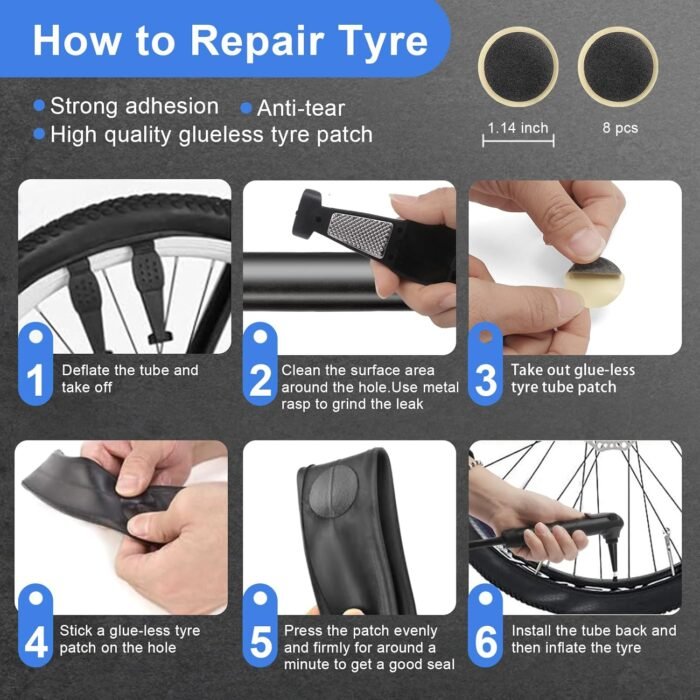 How to Repair Tyre

Strong adhesion
Anti-tear
High quality glueless tyre patch

1.14 inch
8 pcs

1 Deflate the tube and take off

2 Clean the surface area around the hole.Use metal rasp to grind the leak

3 Take out glue-less tyre tube patch

4 Stick a glue-less tyre patch on the hole

5 Press the patch evenly and firmly for around a minute to get a good seal

6 Install the tube back and then inflate the tyre