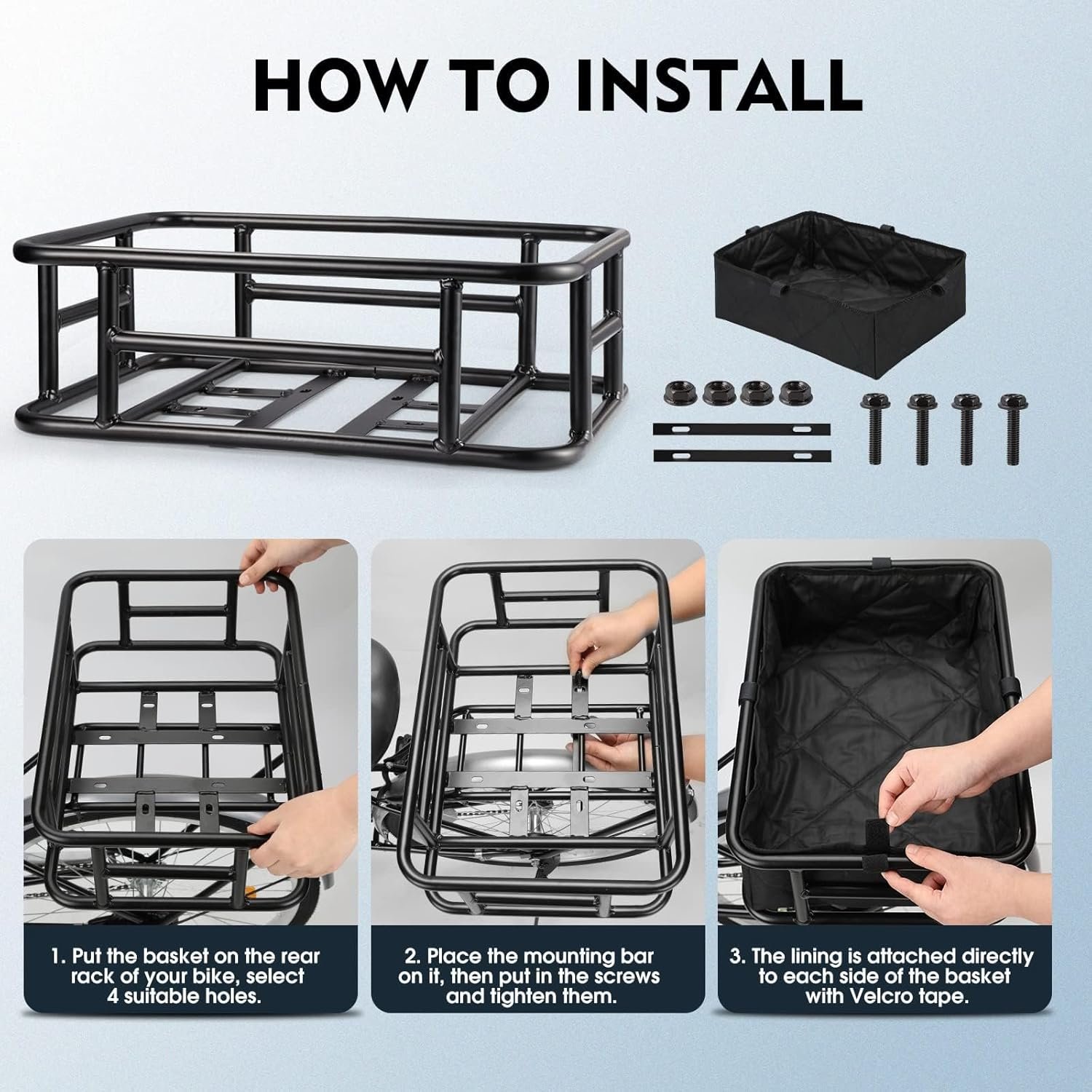 HOW TO INSTALL

1. Put the basket on the rear rack of your bike, select 4 suitable holes.

2. Place the mounting bar on it, then put in the screws and tighten them.

3. The lining is attached directly to each side of the basket with Velcro tape.