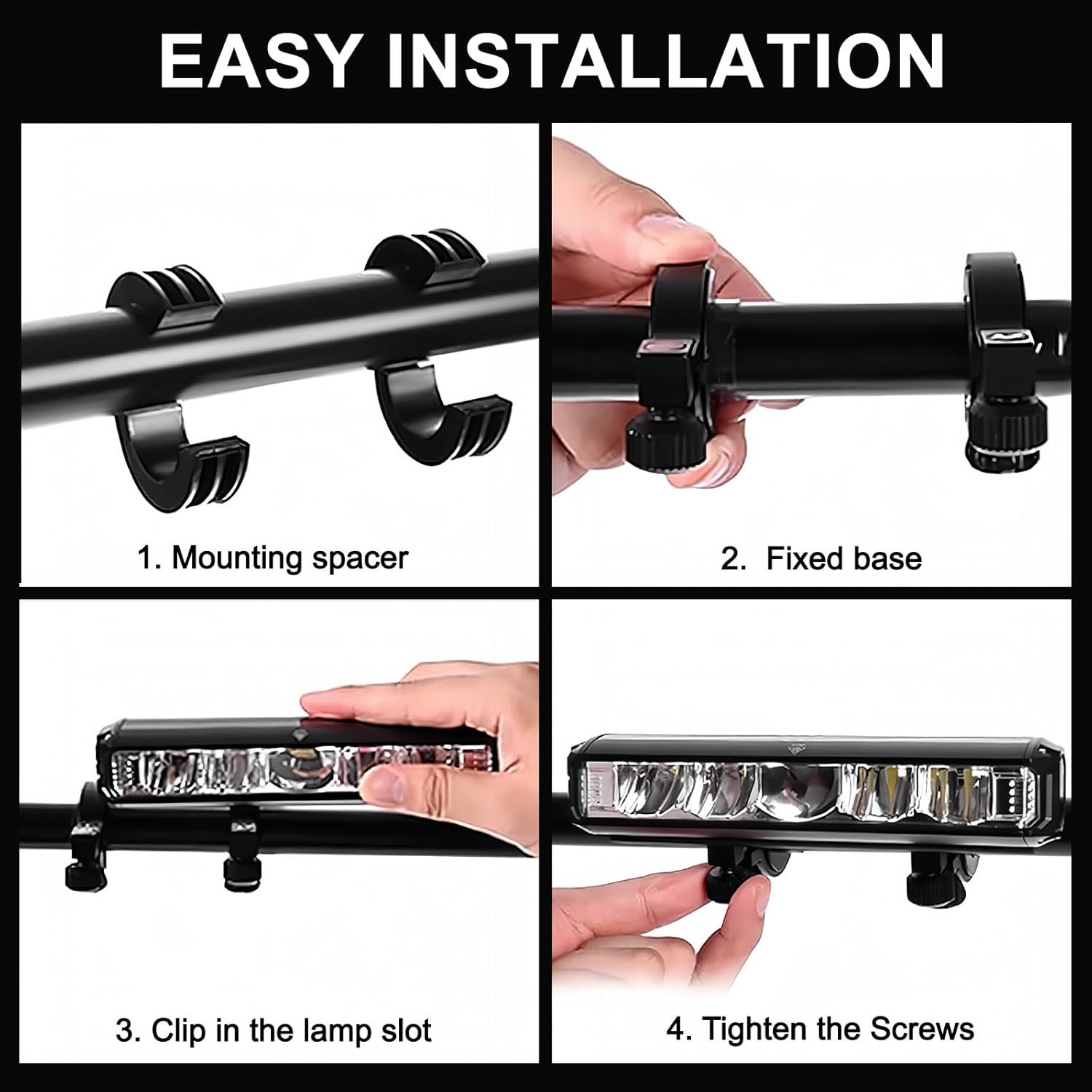 EASY INSTALLATION

1. Mounting spacer

2. Fixed base

3. Clip in the lamp slot

4. Tighten the Screws