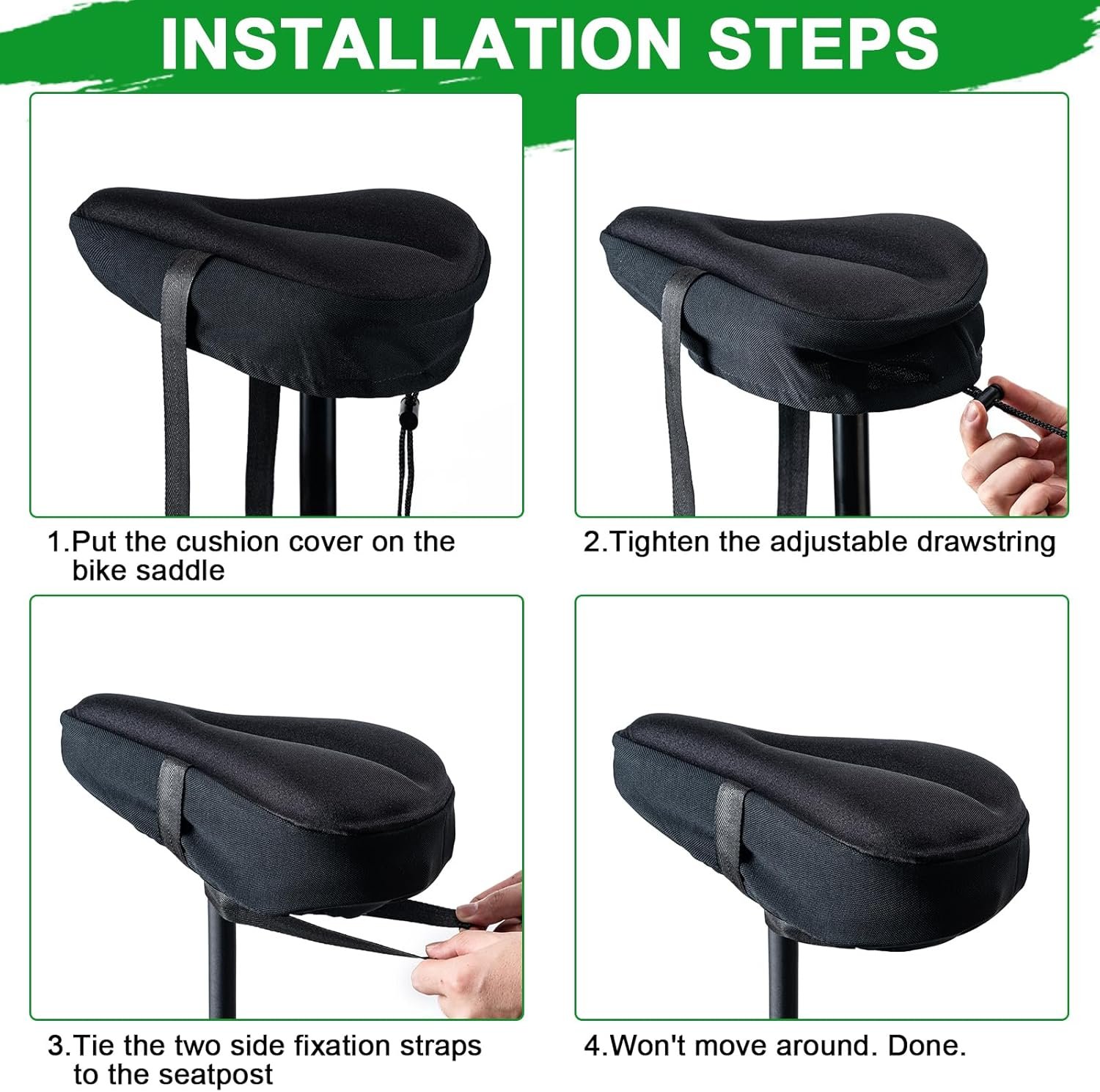 INSTALLATION STEPS

1.Put the cushion cover on the bike saddle

2.Tighten the adjustable drawstring

3.Tie the two side fixation straps to the seatpost

4.Won't move around. Done.