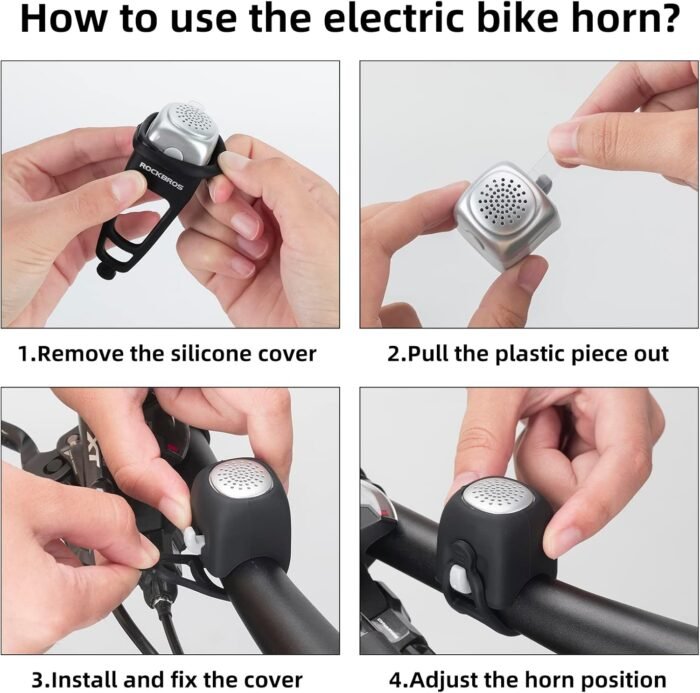 How to use the electric bike horn?

ROCKBROS

1.Remove the silicone cover

2.Pull the plastic piece out

XT

3.Install and fix the cover

4.Adjust the horn position