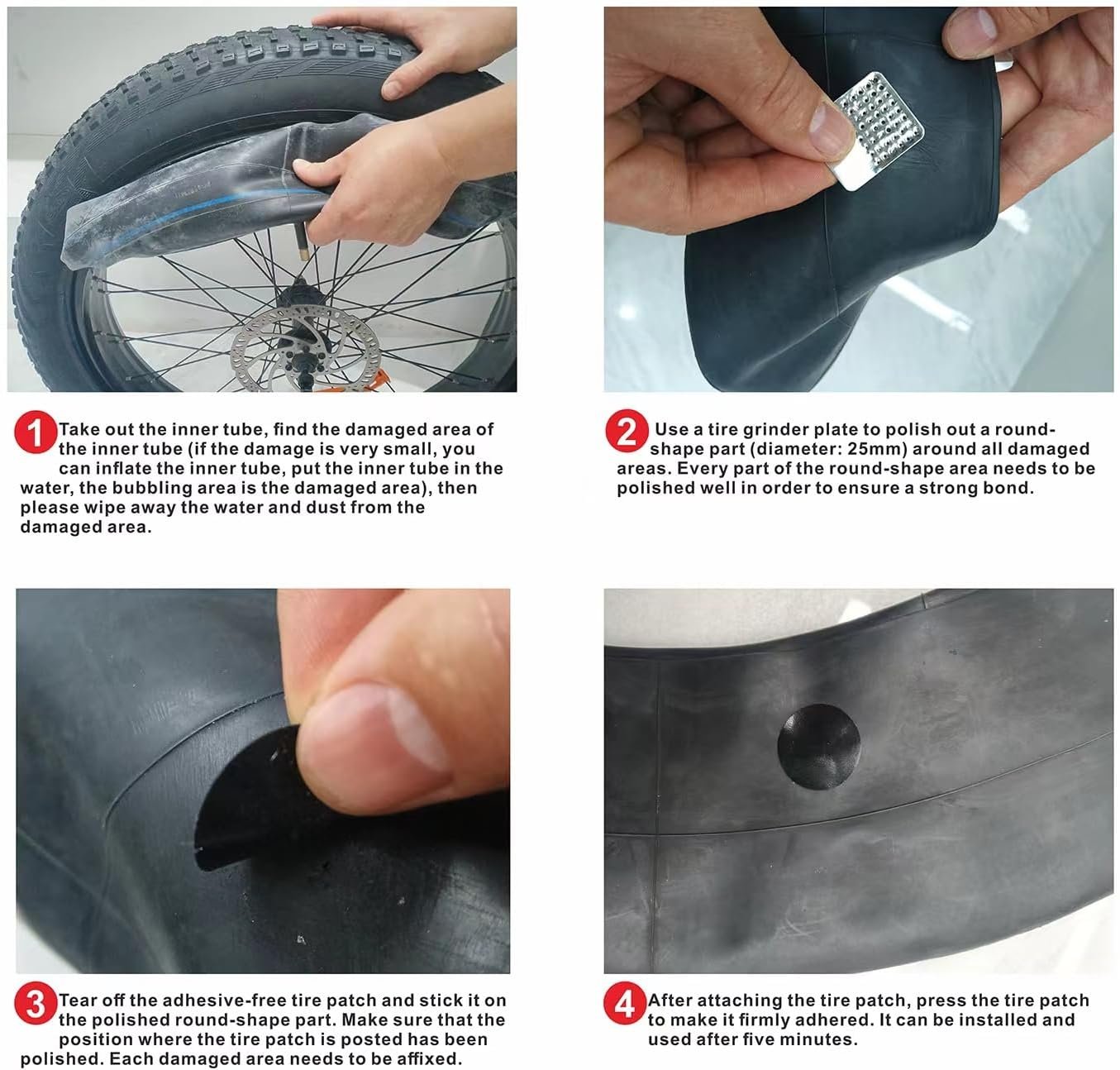 1 Take out the inner tube, find the damaged area of the inner tube (if the damage is very small, you can inflate the inner tube, put the inner tube in the water, the bubbling area is the damaged area), then please wipe away the water and dust from the damaged area.

2 Use a tire grinder plate to polish out a round-shape part (diameter: 25mm) around all damaged areas. Every part of the round-shape area needs to be polished well in order to ensure a strong bond.

3 Tear off the adhesive-free tire patch and stick it on the polished round-shape part. Make sure that the position where the tire patch is posted has been polished. Each damaged area needs to be affixed.

4 After attaching the tire patch, press the tire patch to make it firmly adhered. It can be installed and used after five minutes.