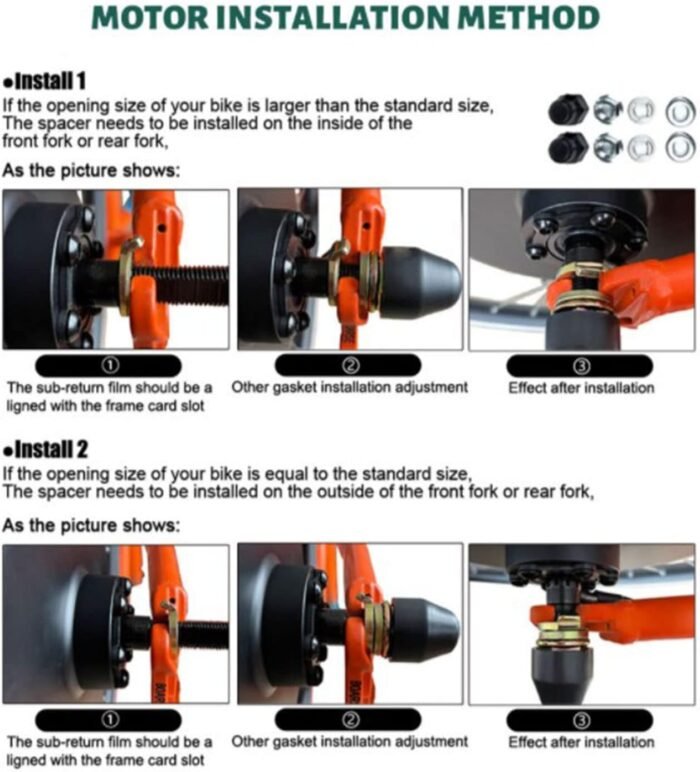 MOTOR INSTALLATION METHOD

•Install 1
If the opening size of your bike is larger than the standard size, The spacer needs to be installed on the inside of the front fork or rear fork,

As the picture shows:

①
The sub-return film should be a ligned with the frame card slot

②
Other gasket installation adjustment

③
Effect after installation

•Install 2
If the opening size of your bike is equal to the standard size, The spacer needs to be installed on the outside of the front fork or rear fork,

As the picture shows:

①
The sub-return film should be a ligned with the frame card slot

②
Other gasket installation adjustment

③
Effect after installation