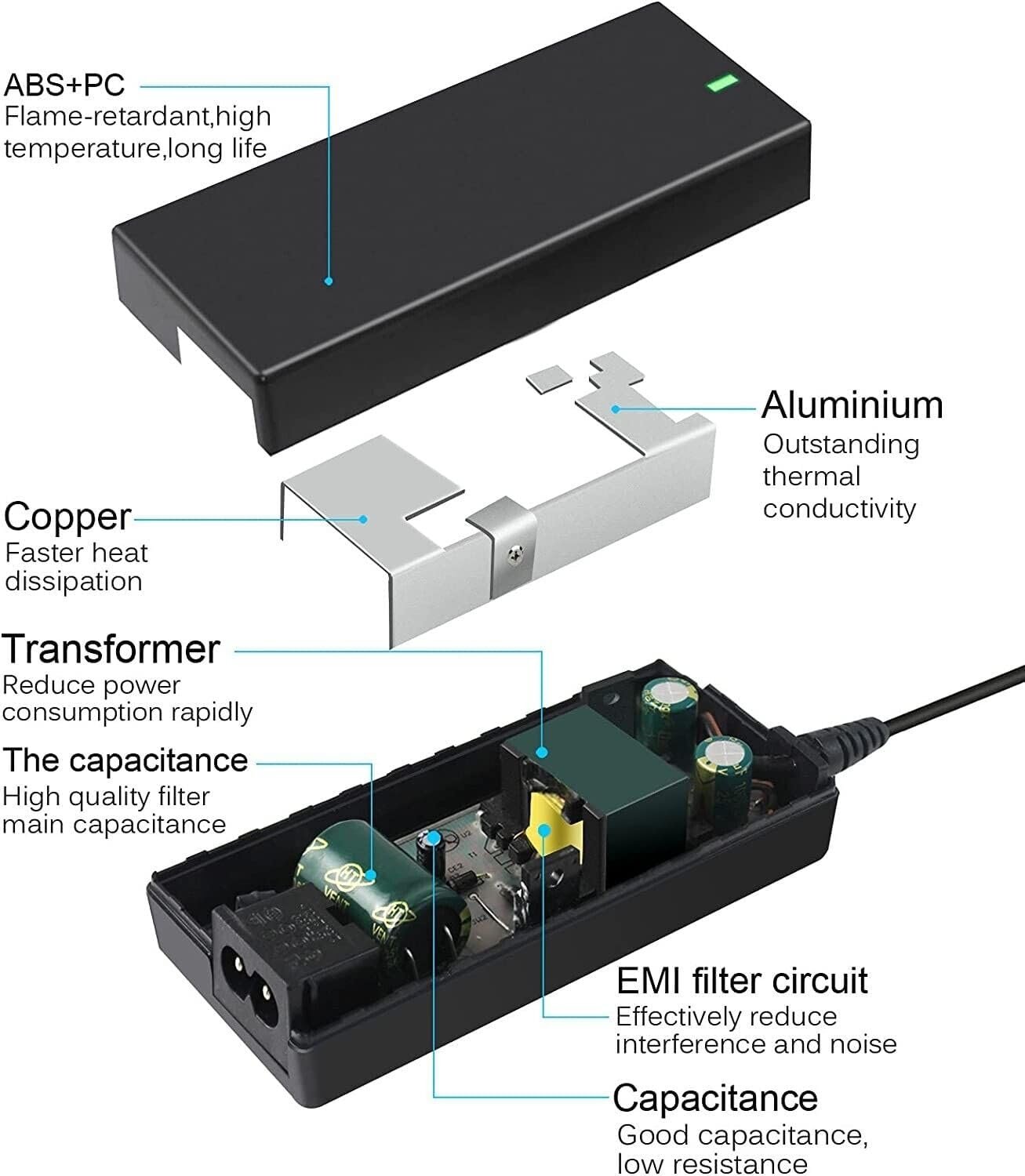 ABS+PC
Flame-retardant,high temperature,long life

Aluminium
Outstanding thermal conductivity

Copper
Faster heat dissipation

Transformer
Reduce power consumption rapidly

The capacitance
High quality filter main capacitance

EMI filter circuit
Effectively reduce interference and noise

Capacitance
Good capacitance, low resistance