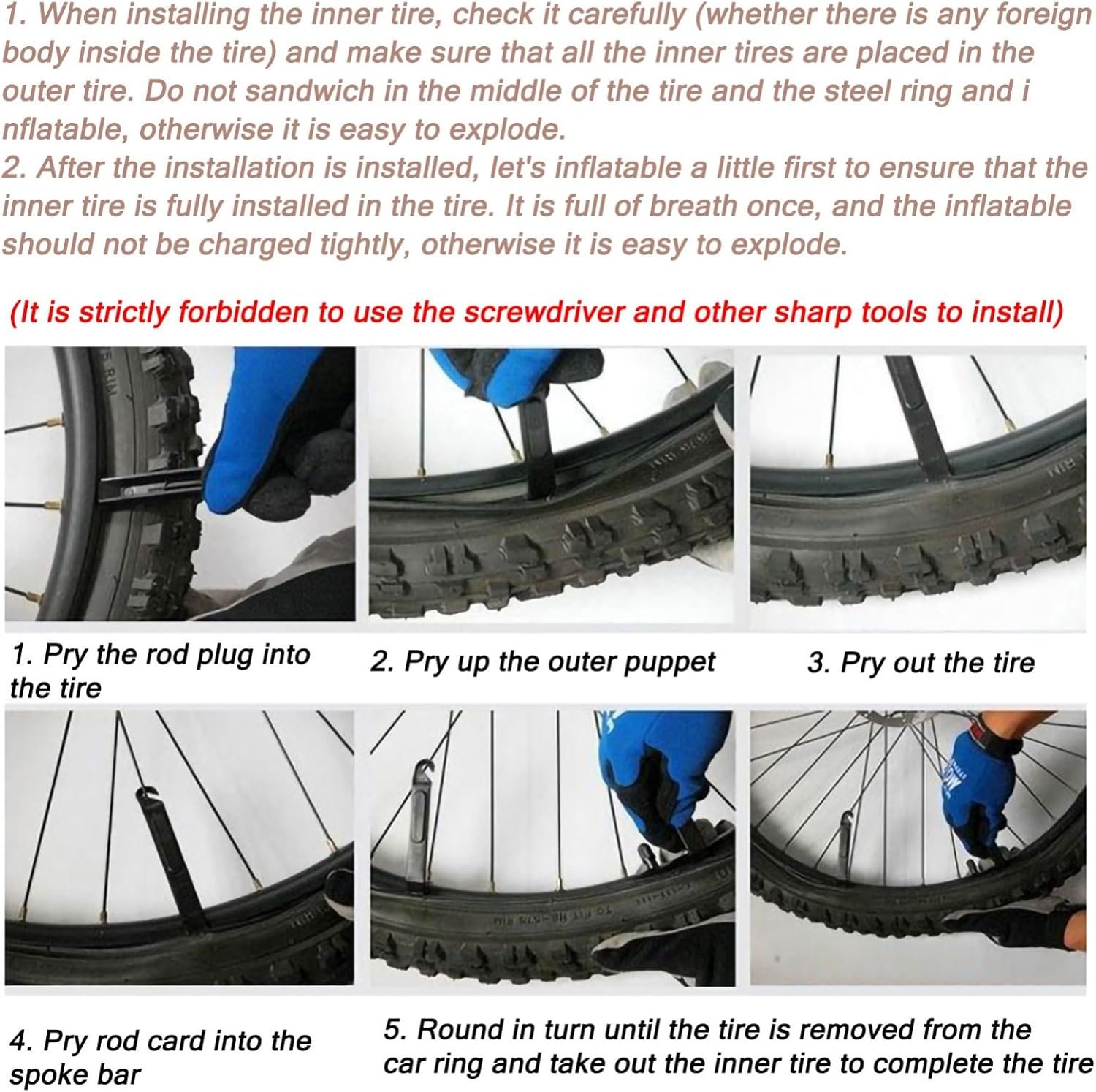 1. When installing the inner tire, check it carefully (whether there is any foreign body inside the tire) and make sure that all the inner tires are placed in the outer tire. Do not sandwich in the middle of the tire and the steel ring and i nflatable, otherwise it is easy to explode.
2. After the installation is installed, let's inflatable a little first to ensure that the inner tire is fully installed in the tire. It is full of breath once, and the inflatable should not be charged tightly, otherwise it is easy to explode.

(It is strictly forbidden to use the screwdriver and other sharp tools to install)

1. Pry the rod plug into the tire

2. Pry up the outer puppet

3. Pry out the tire

4. Pry rod card into the spoke bar

5. Round in turn until the tire is removed from the car ring and take out the inner tire to complete the tire