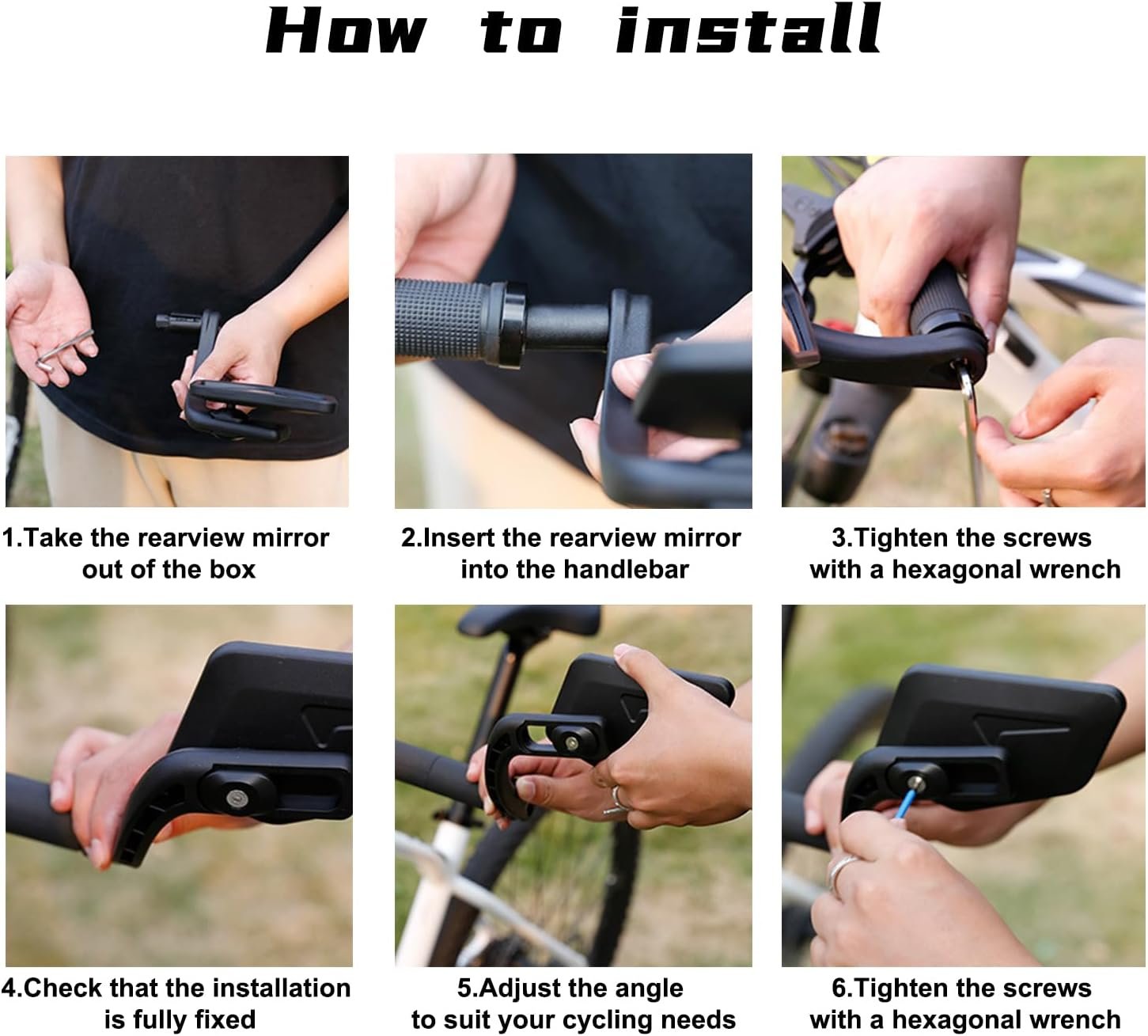 How to install

1.Take the rearview mirror out of the box

2.Insert the rearview mirror into the handlebar

3.Tighten the screws with a hexagonal wrench

4.Check that the installation is fully fixed

5.Adjust the angle to suit your cycling needs

6.Tighten the screws with a hexagonal wrench