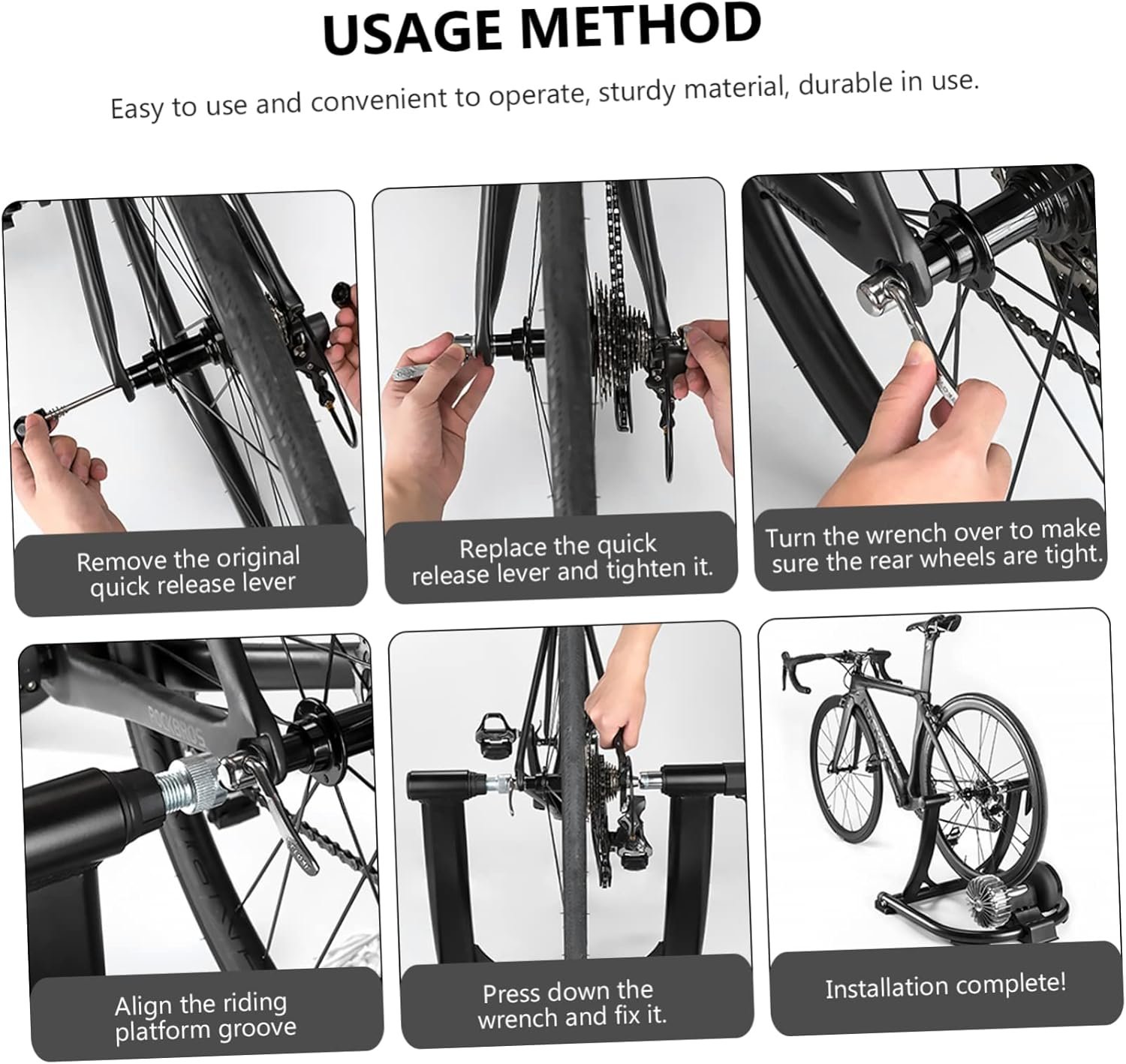 USAGE METHOD

Easy to use and convenient to operate, sturdy material, durable in use.

Remove the original quick release lever

Replace the quick release lever and tighten it.

Turn the wrench over to make sure the rear wheels are tight.

ROCKBROS

Align the riding platform groove

Press down the wrench and fix it.

Installation complete!