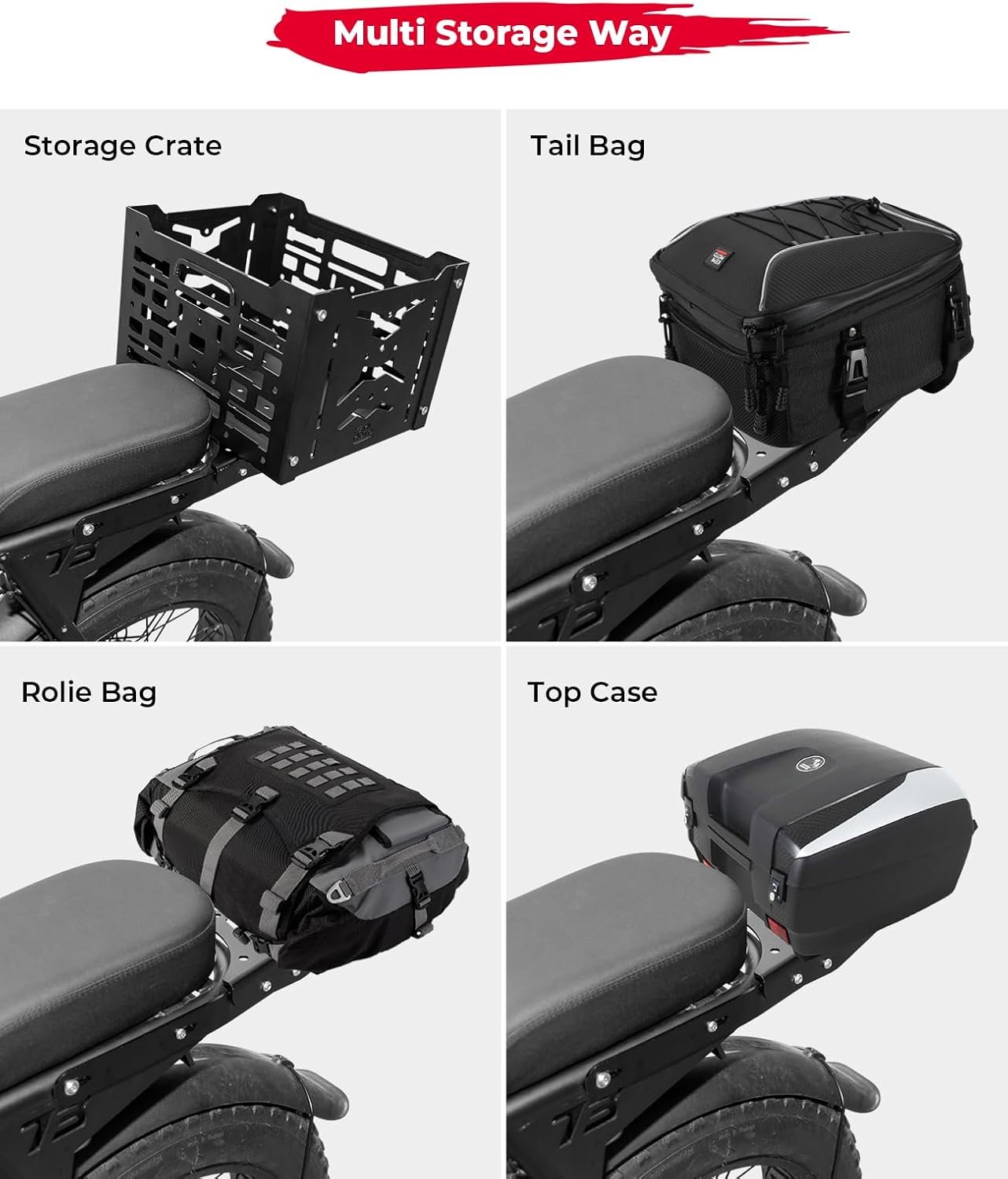 Multi Storage Way

Storage Crate

Tail Bag

Rolie Bag

Top Case