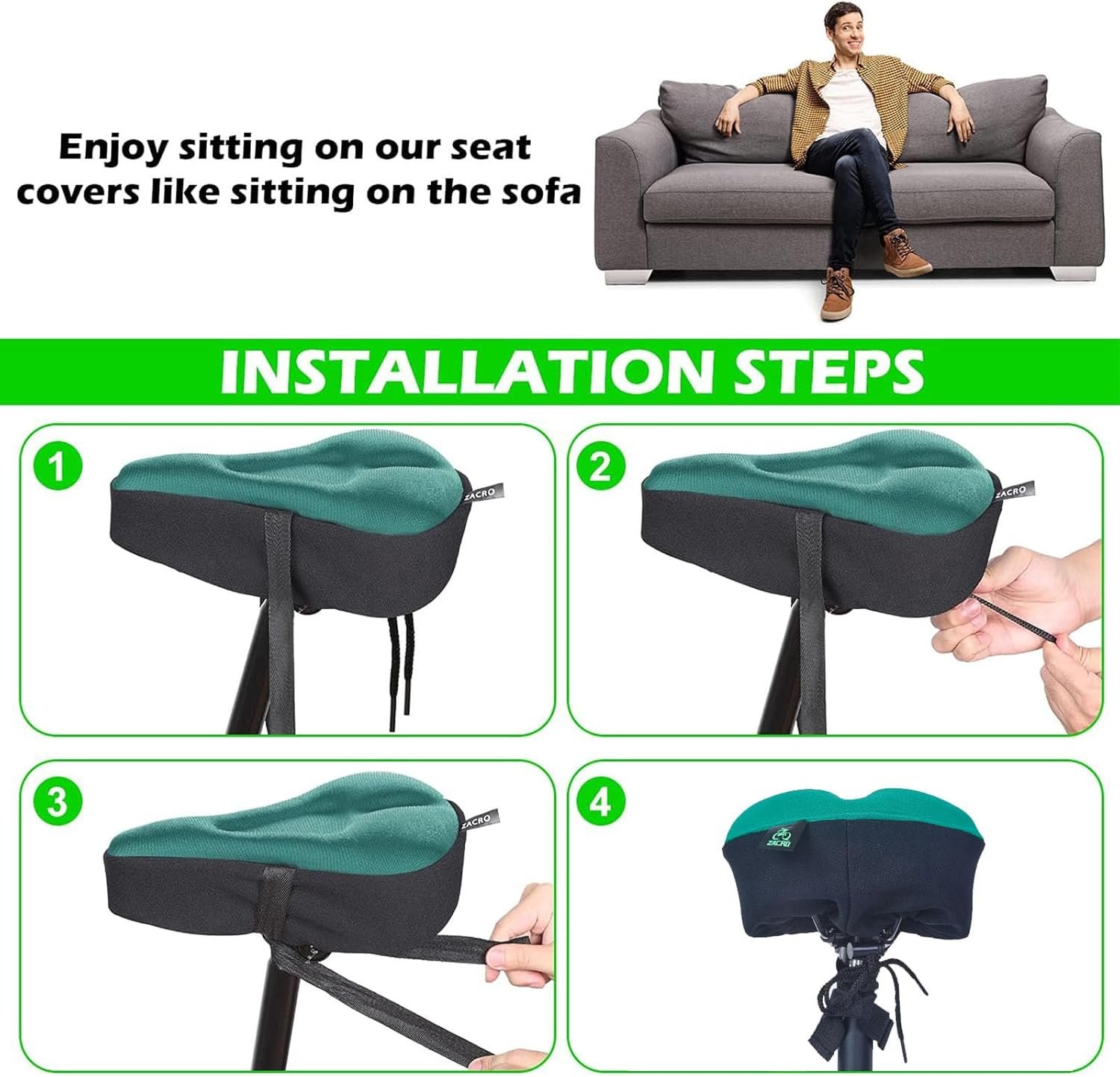 Enjoy sitting on our seat covers like sitting on the sofa

INSTALLATION STEPS

1

ZACRO

2

ZACRO

3

ZACRO

4

ZACRO