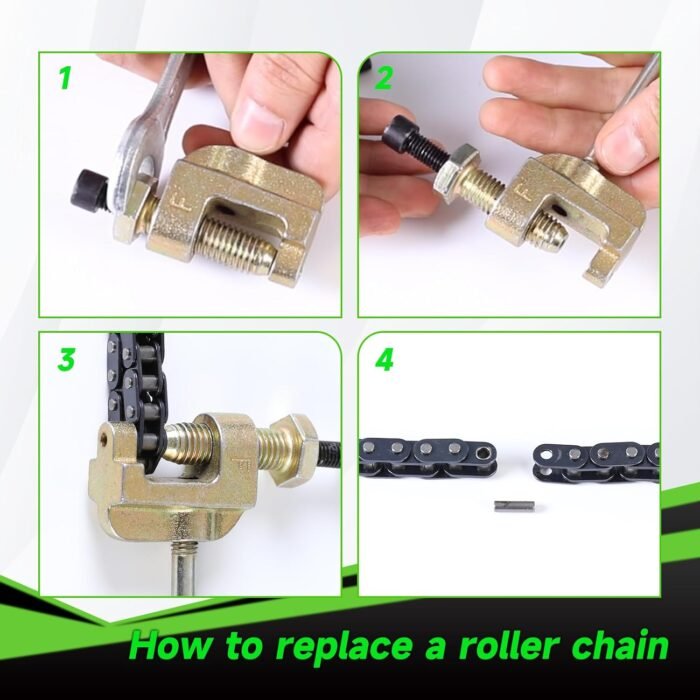 1

2

3

4

How to replace a roller chain