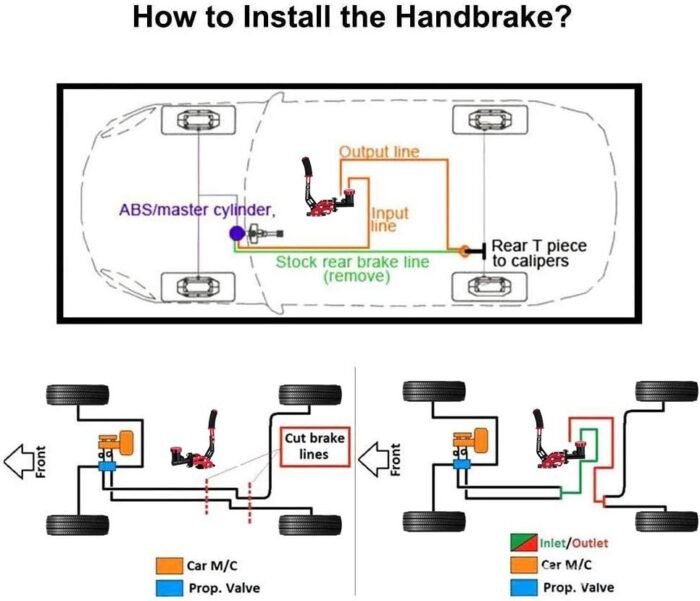 How to Install the Handbrake?

Output line

ABS/master cylinder,

Input line

Rear T piece to calipers

Stock rear brake line (remove)

Front

Cut brake lines

Car M/C

Prop. Valve

Front

Inlet/Outlet

Car M/C

Prop. Valve