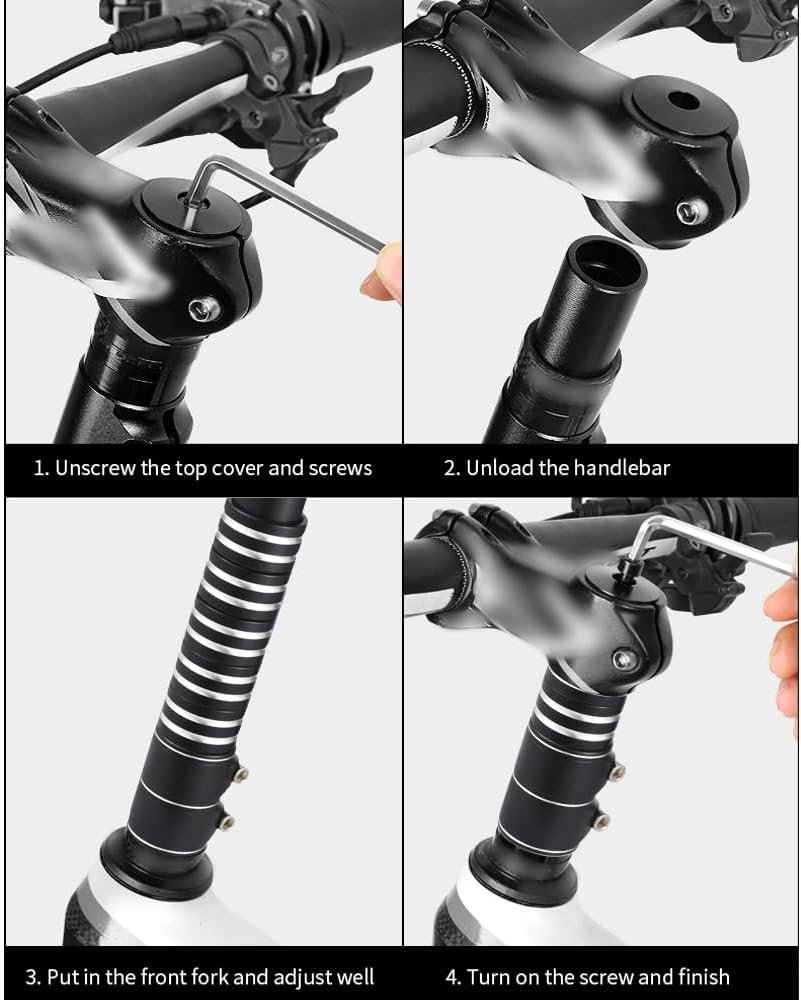 1. Unscrew the top cover and screws

2. Unload the handlebar

3. Put in the front fork and adjust well

4. Turn on the screw and finish