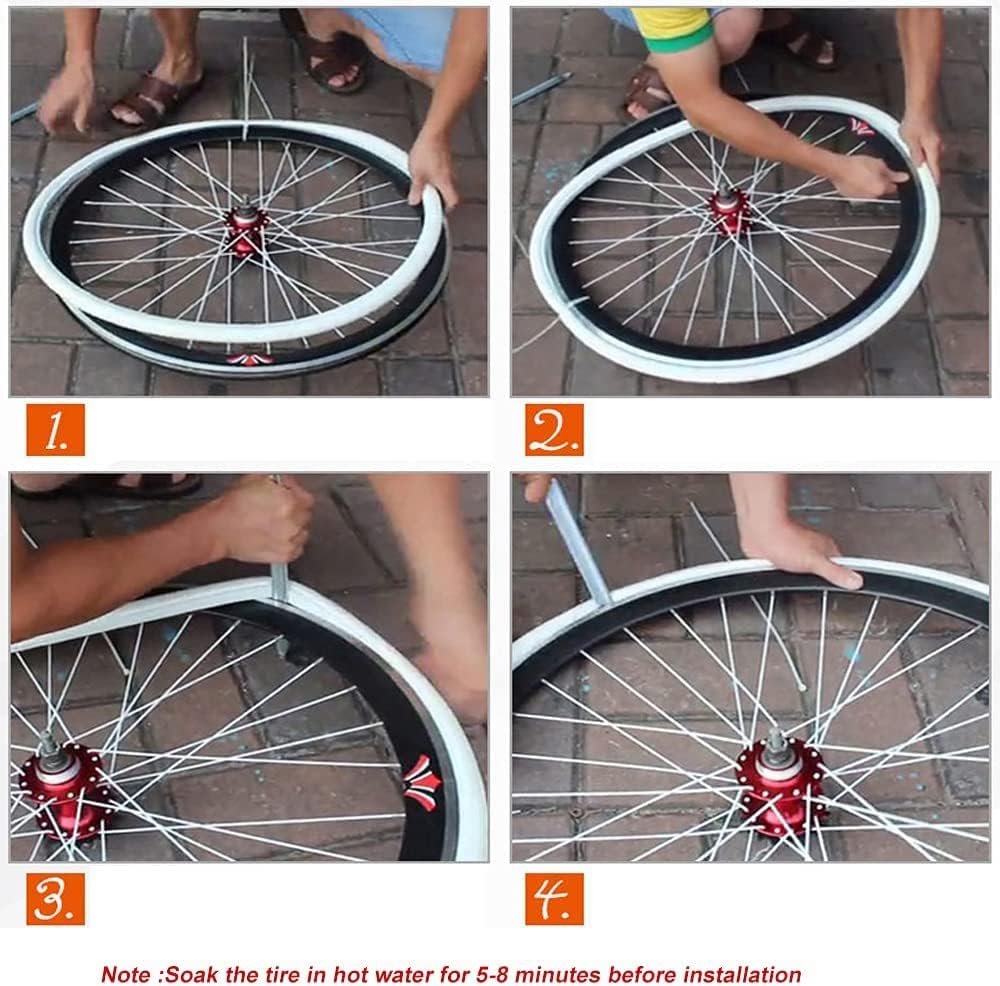 1.

2.

3.

4.

Note :Soak the tire in hot water for 5-8 minutes before installation