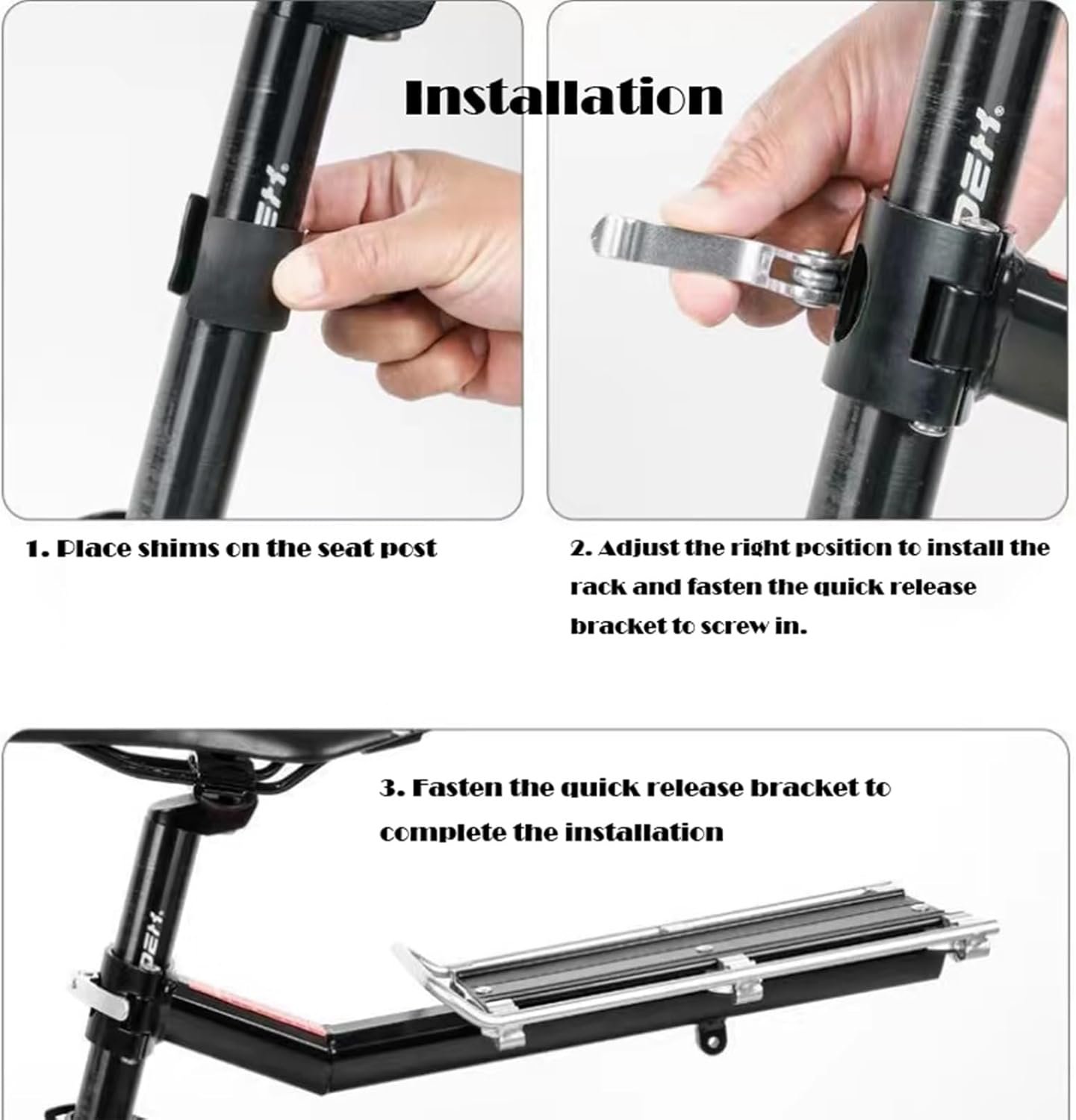 Installation

1. Place shims on the seat post

2. Adjust the right position to install the rack and fasten the quick release bracket to screw in.

3. Fasten the quick release bracket to complete the installation