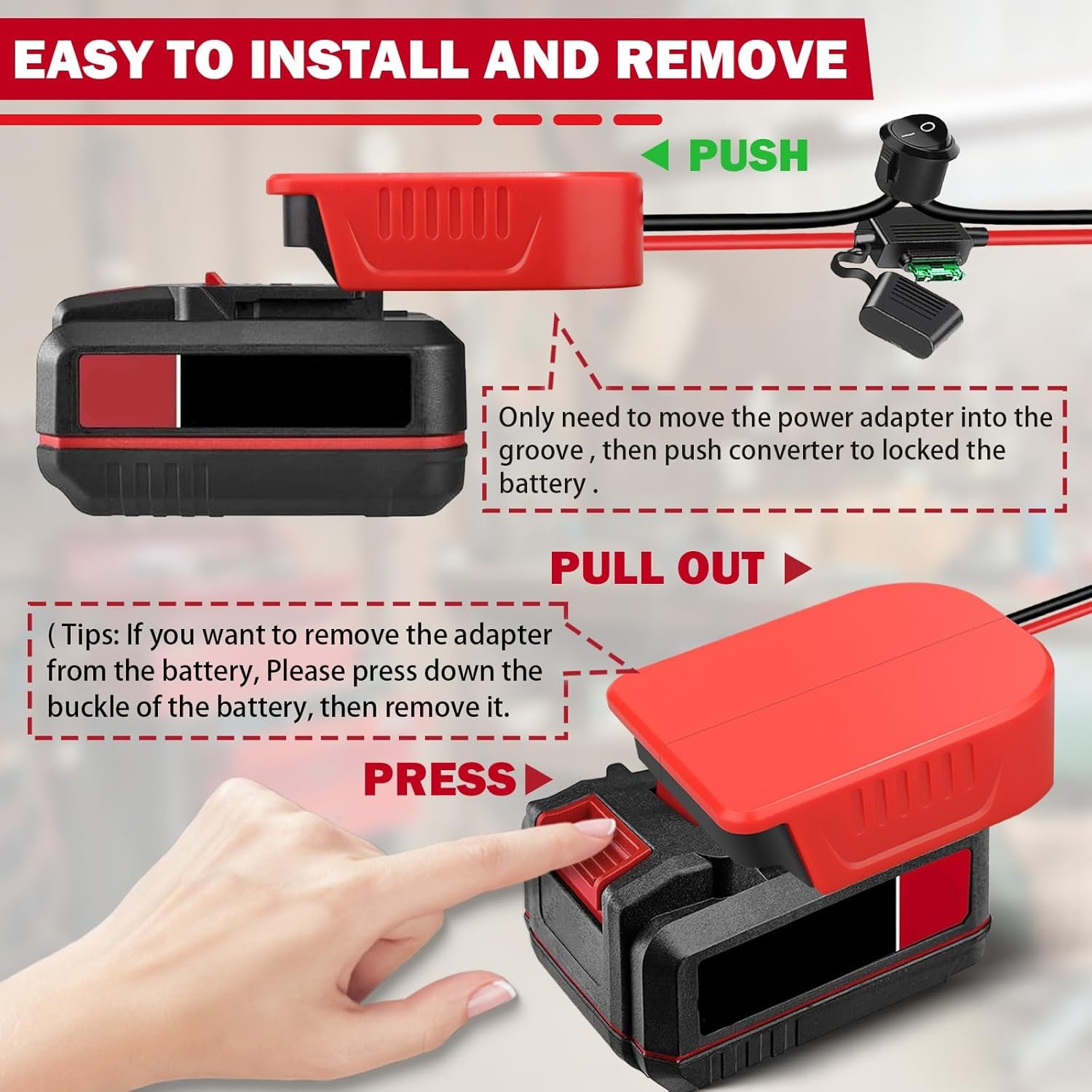 EASY TO INSTALL AND REMOVE

PUSH

Only need to move the power adapter into the groove , then push converter to locked the battery .

PULL OUT

( Tips: If you want to remove the adapter from the battery, Please press down the buckle of the battery, then remove it.

PRESS