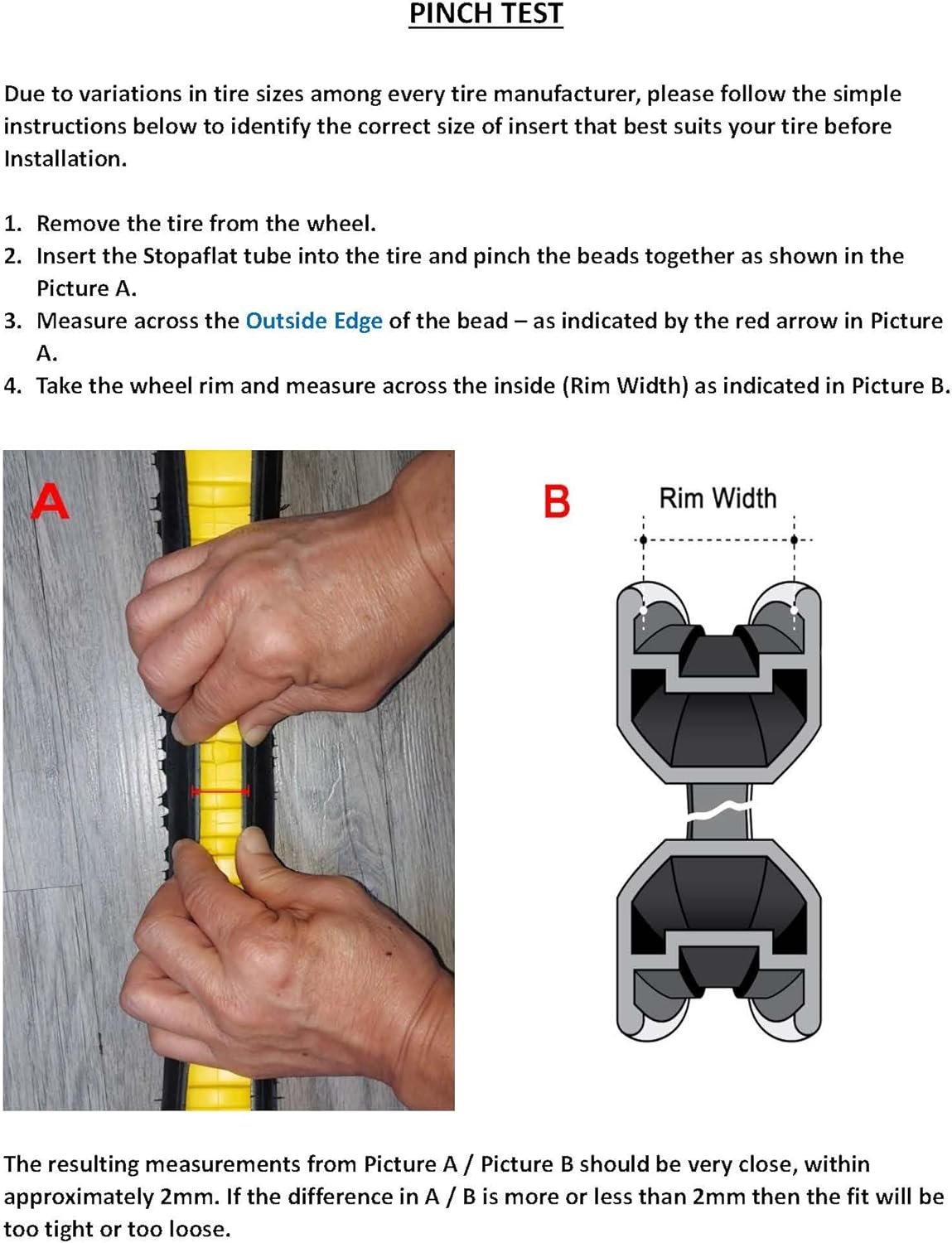 PINCH TEST

Due to variations in tire sizes among every tire manufacturer, please follow the simple instructions below to identify the correct size of insert that best suits your tire before Installation.

1. Remove the tire from the wheel.
2. Insert the Stopaflat tube into the tire and pinch the beads together as shown in the Picture A.
3. Measure across the Outside Edge of the bead – as indicated by the red arrow in Picture A.
4. Take the wheel rim and measure across the inside (Rim Width) as indicated in Picture B.

A

B

Rim Width

The resulting measurements from Picture A / Picture B should be very close, within approximately 2mm. If the difference in A / B is more or less than 2mm then the fit will be too tight or too loose.