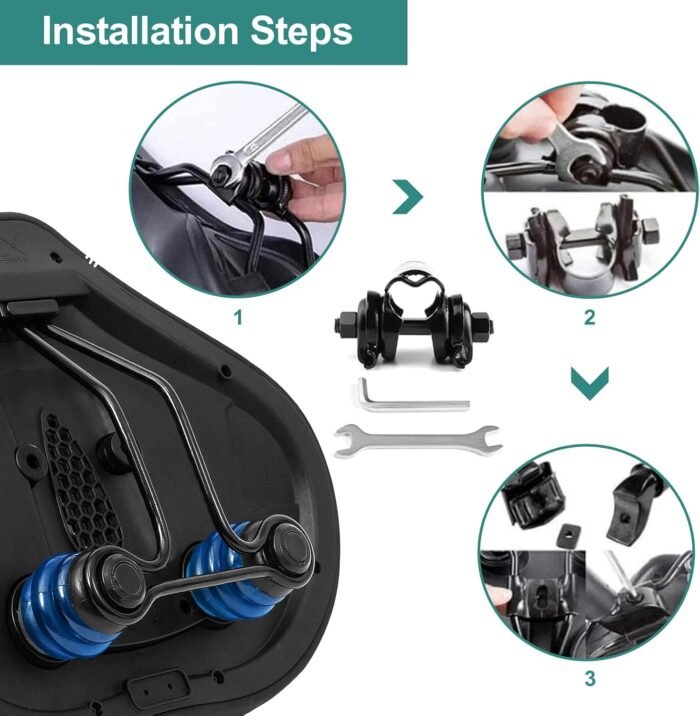 Installation Steps

1

2

3