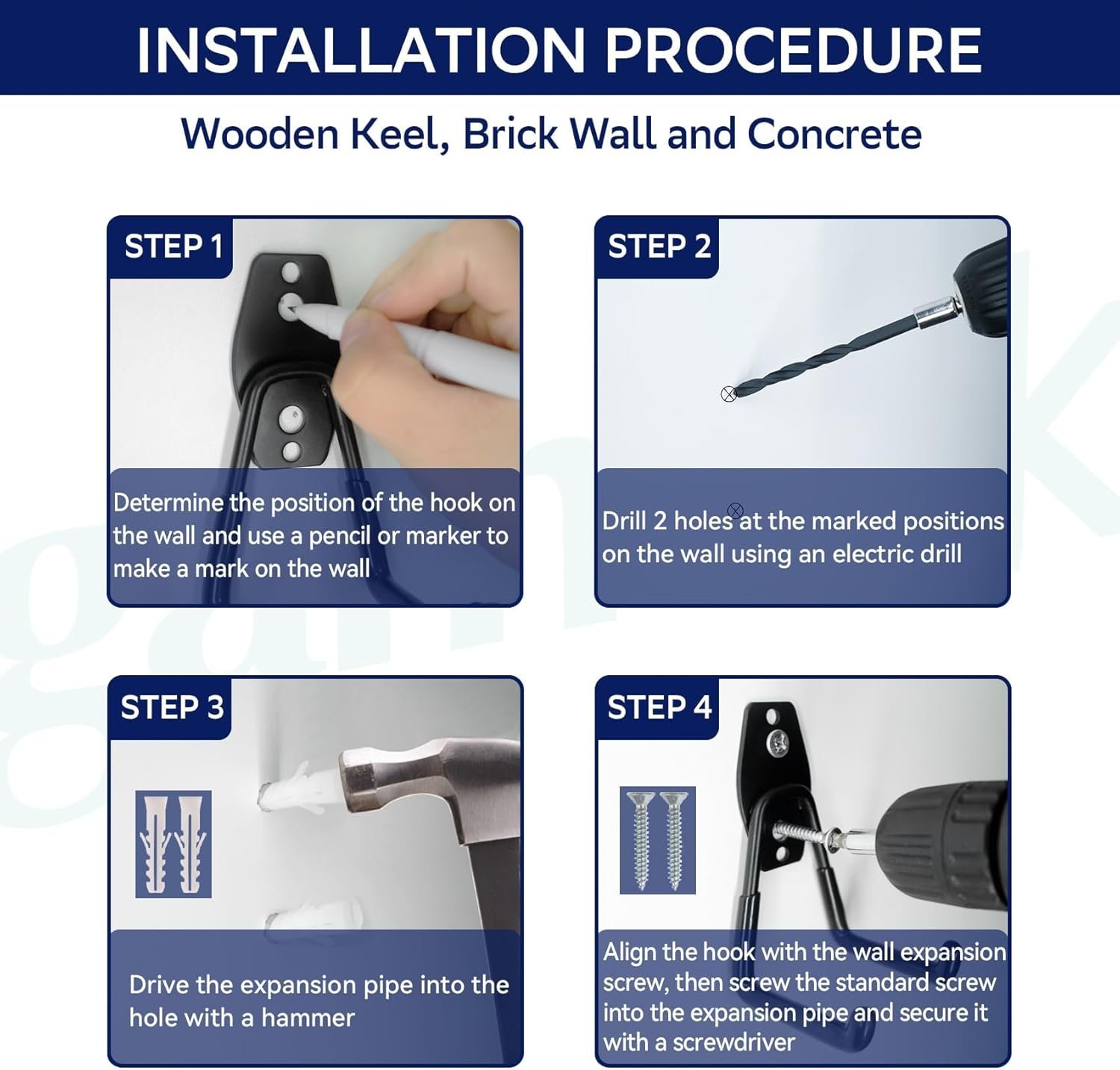 INSTALLATION PROCEDURE

Wooden Keel, Brick Wall and Concrete

STEP 1

Determine the position of the hook on the wall and use a pencil or marker to make a mark on the wall

STEP 2

Drill 2 holes at the marked positions on the wall using an electric drill

STEP 3

Drive the expansion pipe into the hole with a hammer

STEP 4

Align the hook with the wall expansion screw, then screw the standard screw into the expansion pipe and secure it with a screwdriver