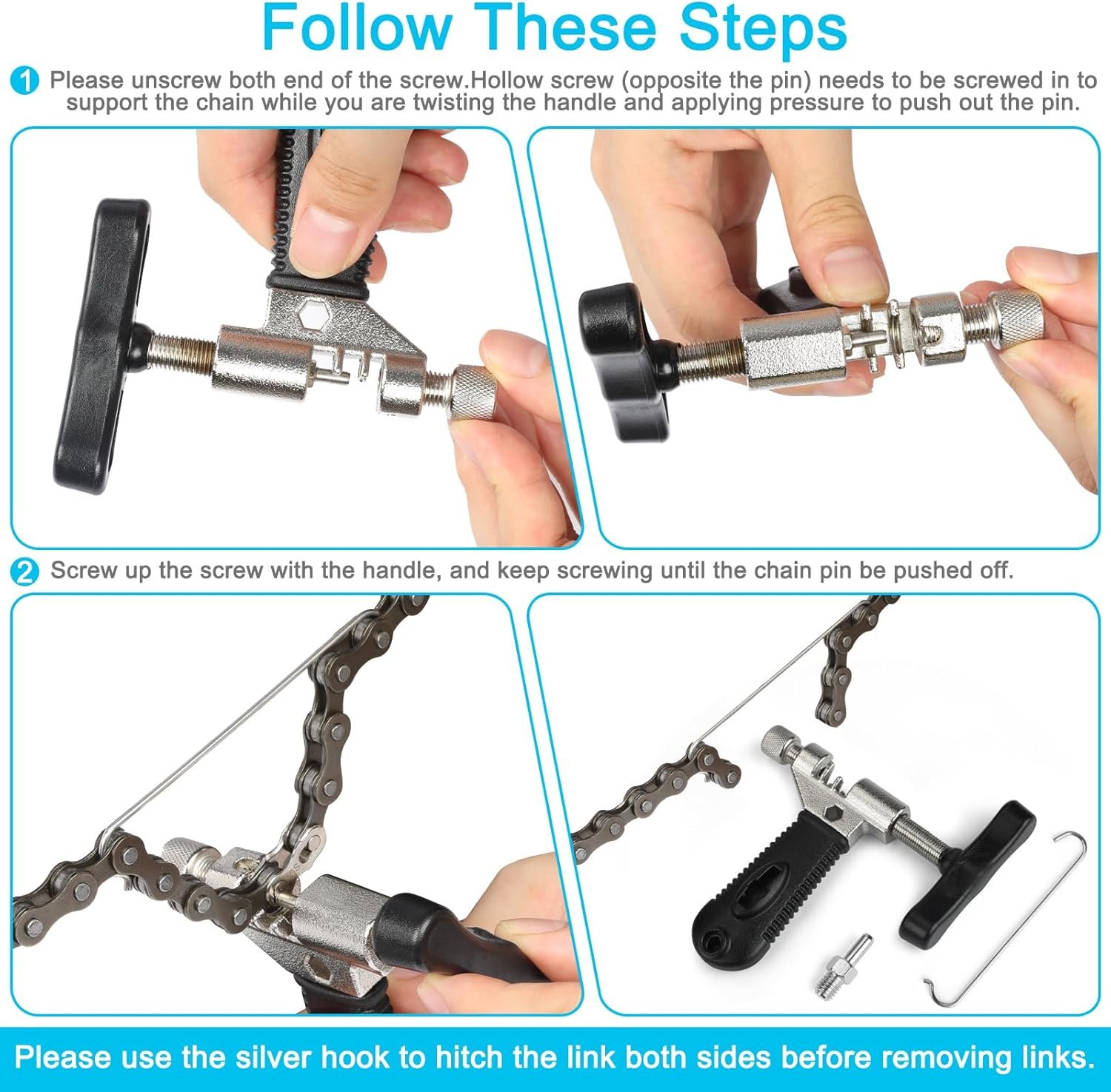 Follow These Steps

1 Please unscrew both end of the screw.Hollow screw (opposite the pin) needs to be screwed in to support the chain while you are twisting the handle and applying pressure to push out the pin.

2 Screw up the screw with the handle, and keep screwing until the chain pin be pushed off.

Please use the silver hook to hitch the link both sides before removing links.