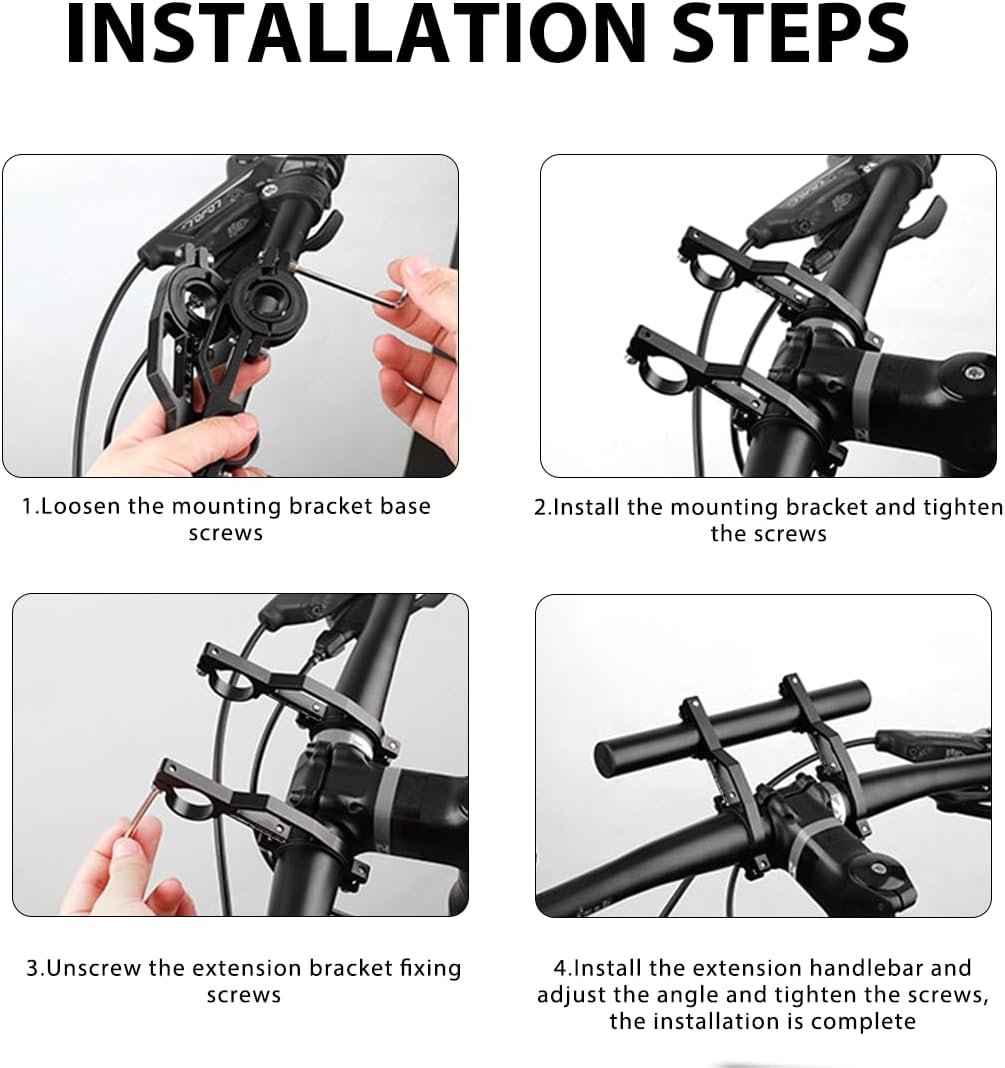 INSTALLATION STEPS

1.Loosen the mounting bracket base screws

2.Install the mounting bracket and tighten the screws

3.Unscrew the extension bracket fixing screws

4.Install the extension handlebar and adjust the angle and tighten the screws, the installation is complete