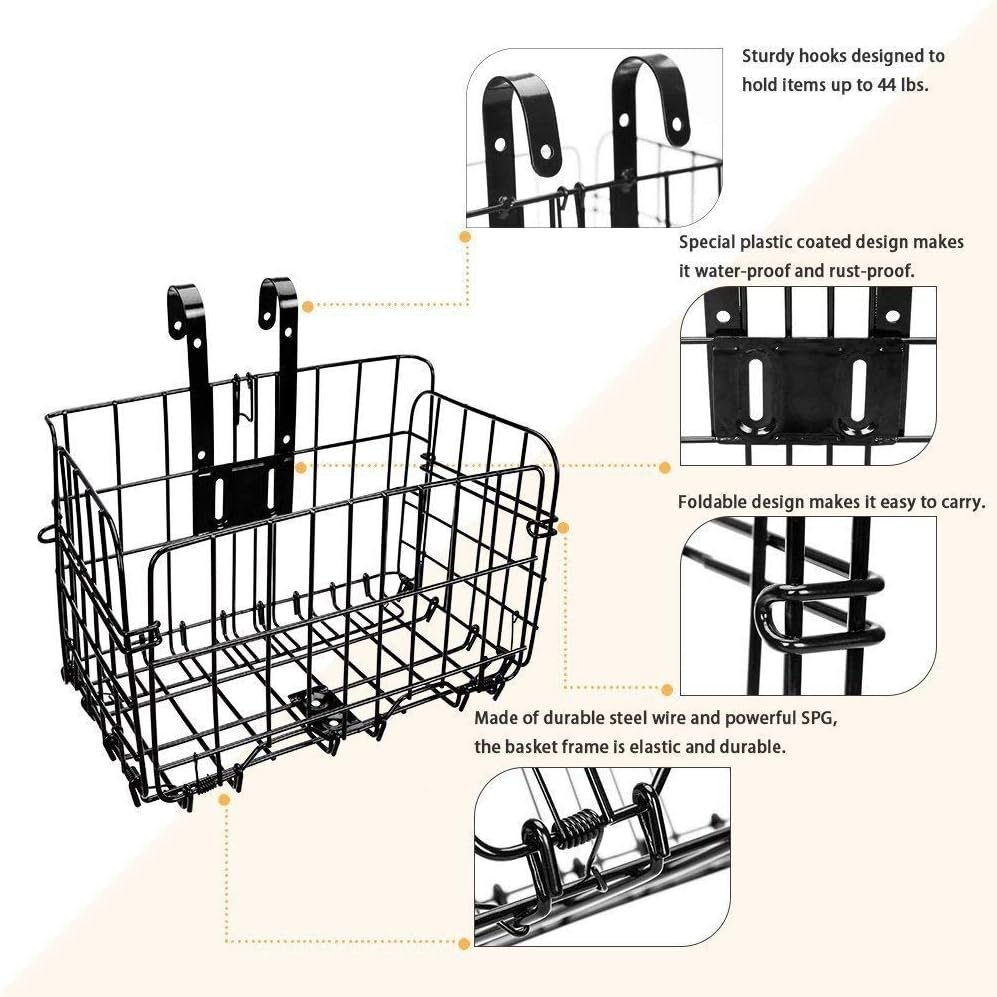 Sturdy hooks designed to hold items up to 44 lbs.

Special plastic coated design makes it water-proof and rust-proof.

Foldable design makes it easy to carry.

Made of durable steel wire and powerful SPG, the basket frame is elastic and durable.