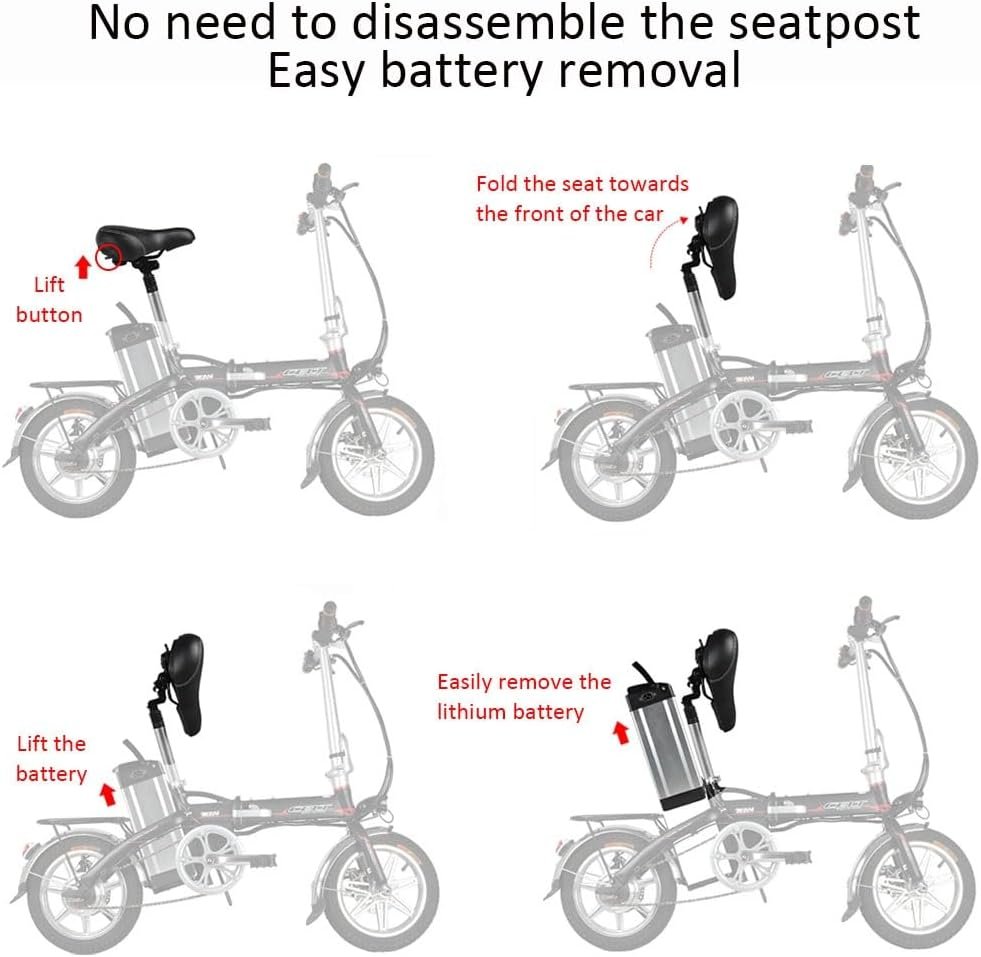 No need to disassemble the seatpost
Easy battery removal

Lift button

Fold the seat towards the front of the car

Lift the battery

Easily remove the lithium battery