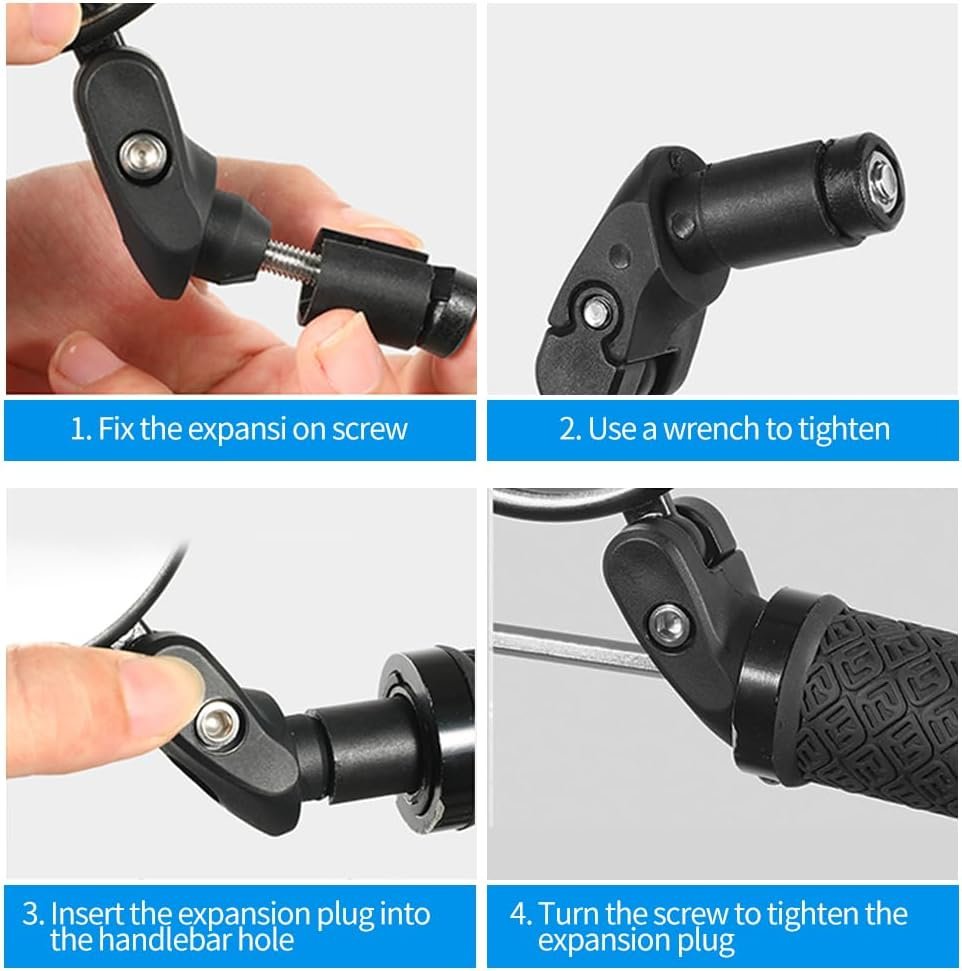 1. Fix the expansi on screw

2. Use a wrench to tighten

3. Insert the expansion plug into the handlebar hole

4. Turn the screw to tighten the expansion plug