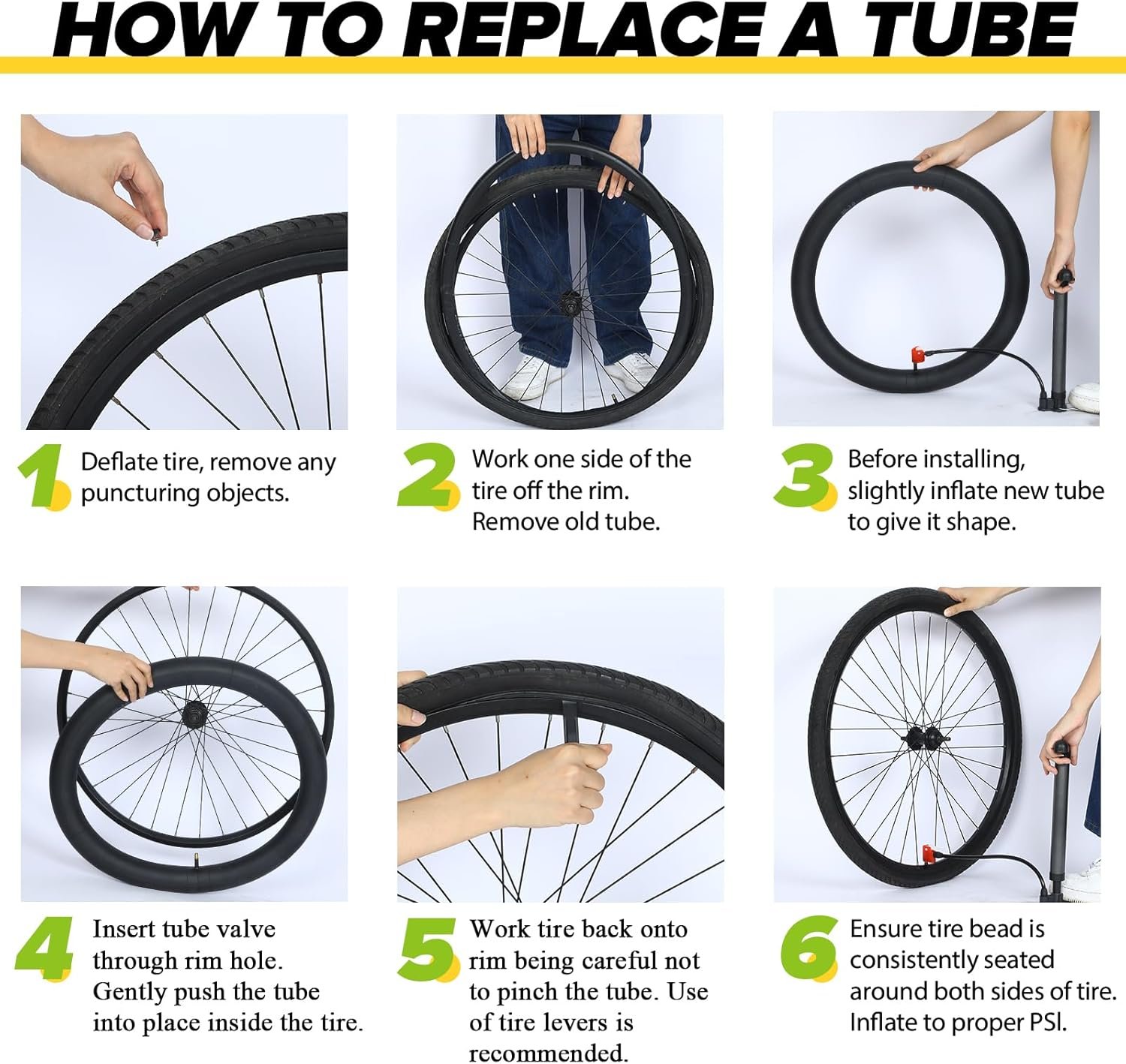 HOW TO REPLACE A TUBE

1 Deflate tire, remove any puncturing objects.

2 Work one side of the tire off the rim. Remove old tube.

3 Before installing, slightly inflate new tube to give it shape.

4 Insert tube valve through rim hole. Gently push the tube into place inside the tire.

5 Work tire back onto rim being careful not to pinch the tube. Use of tire levers is recommended.

6 Ensure tire bead is consistently seated around both sides of tire. Inflate to proper PSI.