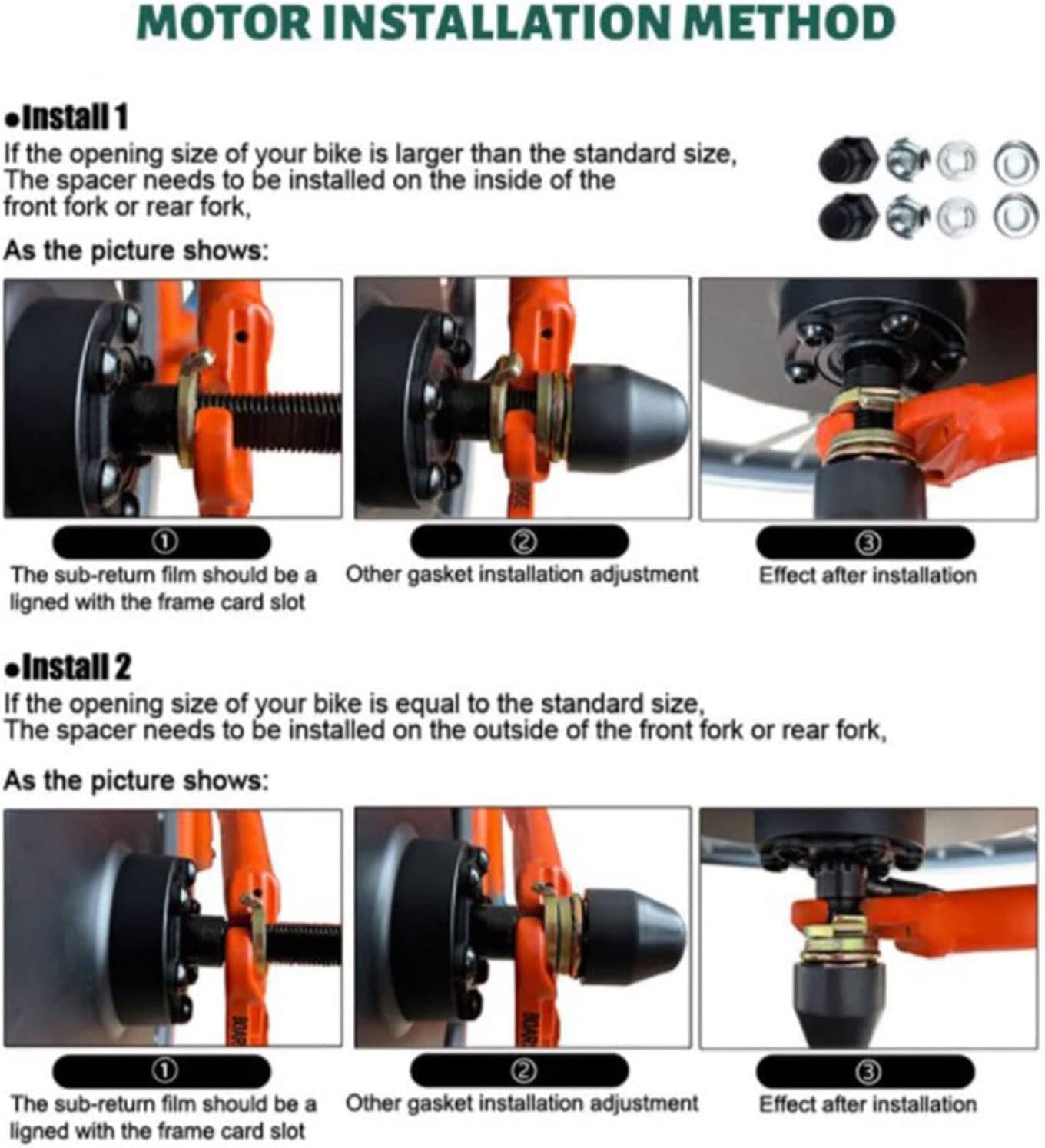 MOTOR INSTALLATION METHOD

●Install 1
If the opening size of your bike is larger than the standard size, The spacer needs to be installed on the inside of the front fork or rear fork,

As the picture shows:

①
The sub-return film should be a ligned with the frame card slot

②
Other gasket installation adjustment

③
Effect after installation

●Install 2
If the opening size of your bike is equal to the standard size, The spacer needs to be installed on the outside of the front fork or rear fork,

As the picture shows:

①
The sub-return film should be a ligned with the frame card slot

②
Other gasket installation adjustment

③
Effect after installation