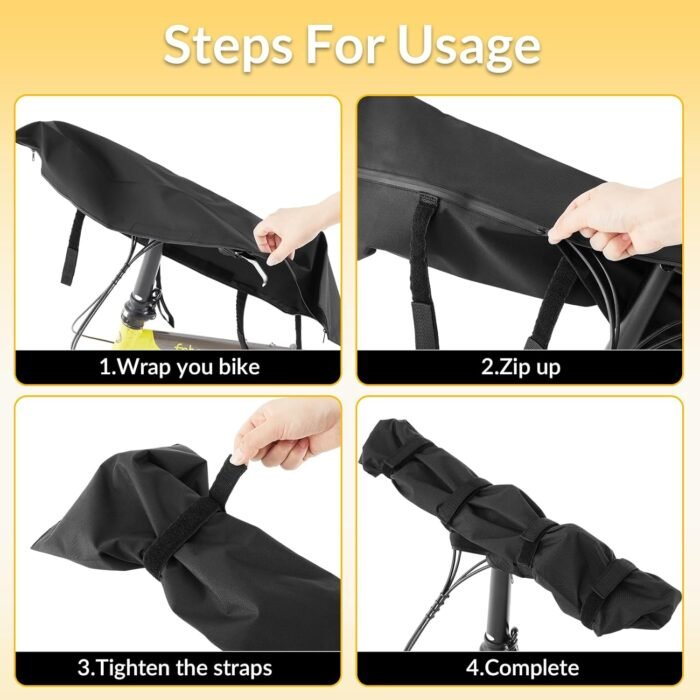 Steps For Usage

1.Wrap you bike

2.Zip up

3.Tighten the straps

4.Complete