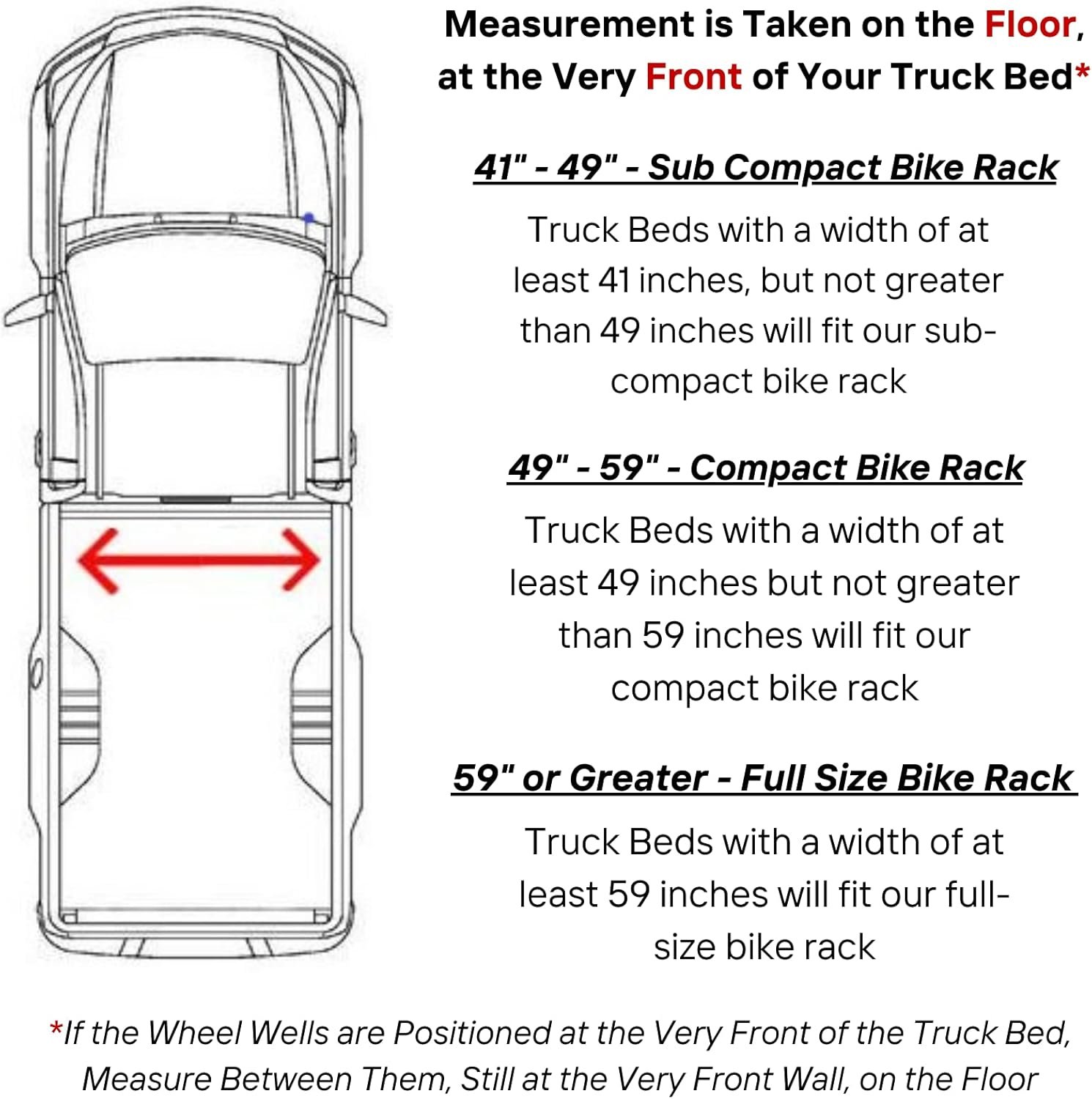 Measurement is Taken on the Floor, at the Very Front of Your Truck Bed*

41" - 49" - Sub Compact Bike Rack

Truck Beds with a width of at least 41 inches, but not greater than 49 inches will fit our sub-compact bike rack

49" - 59" - Compact Bike Rack

Truck Beds with a width of at least 49 inches but not greater than 59 inches will fit our compact bike rack

59" or Greater - Full Size Bike Rack

Truck Beds with a width of at least 59 inches will fit our full-size bike rack

*If the Wheel Wells are Positioned at the Very Front of the Truck Bed, Measure Between Them, Still at the Very Front Wall, on the Floor