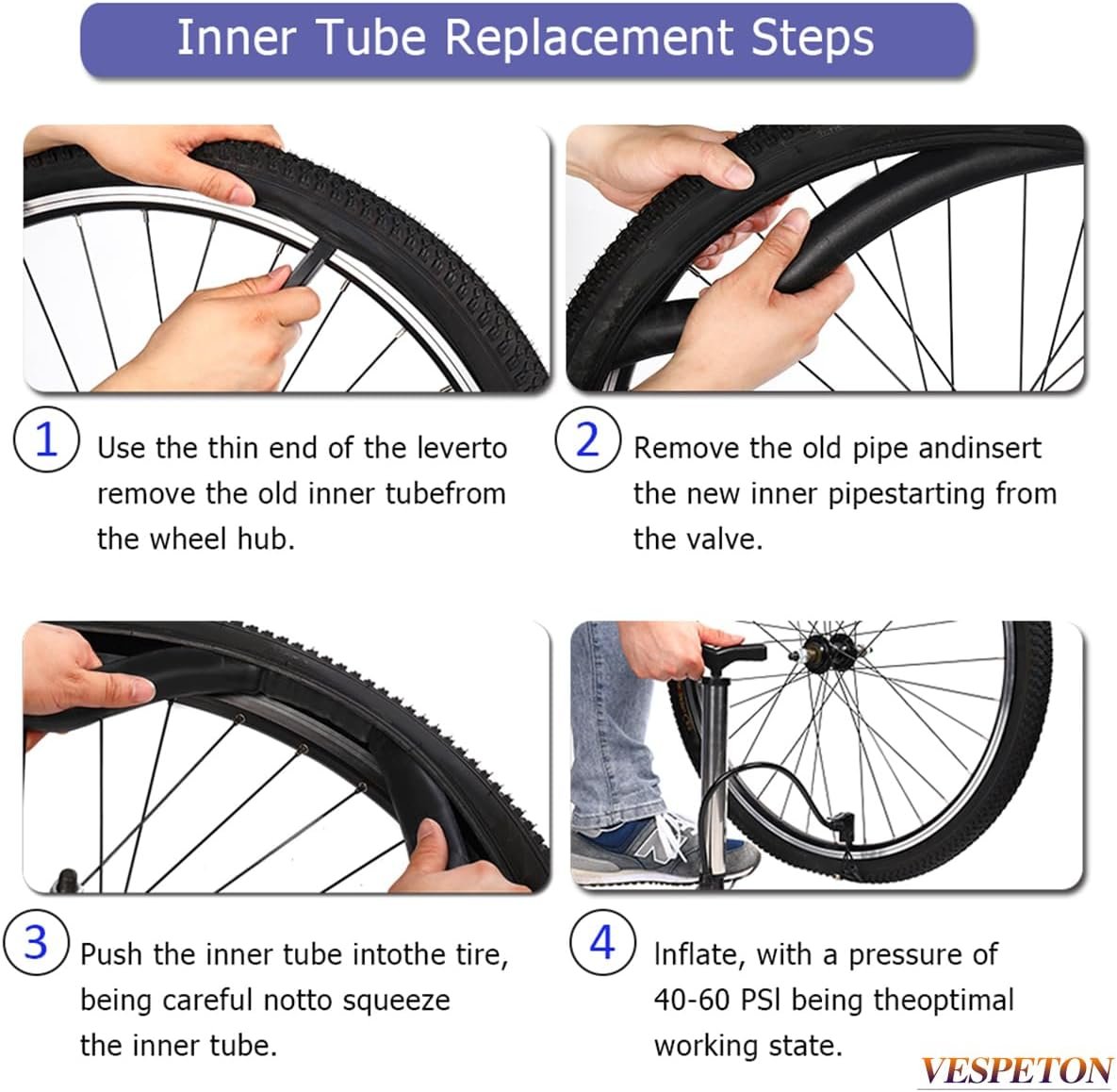 Inner Tube Replacement Steps

1 Use the thin end of the leverto remove the old inner tubefrom the wheel hub.

2 Remove the old pipe andinsert the new inner pipestarting from the valve.

3 Push the inner tube intothe tire, being careful notto squeeze the inner tube.

4 Inflate, with a pressure of 40-60 PSI being theoptimal working state.

VESPETON